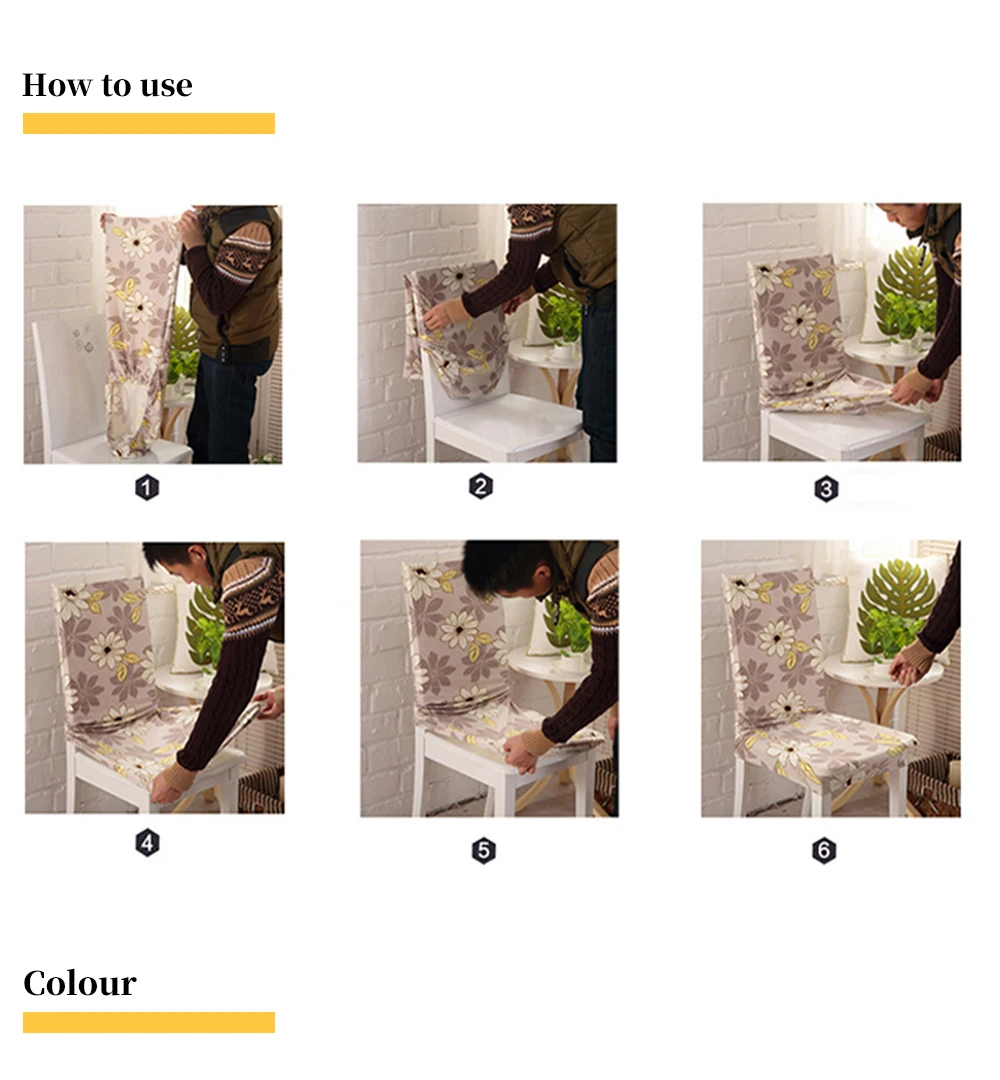 How to use

1

2

3

4

5

6

Colour