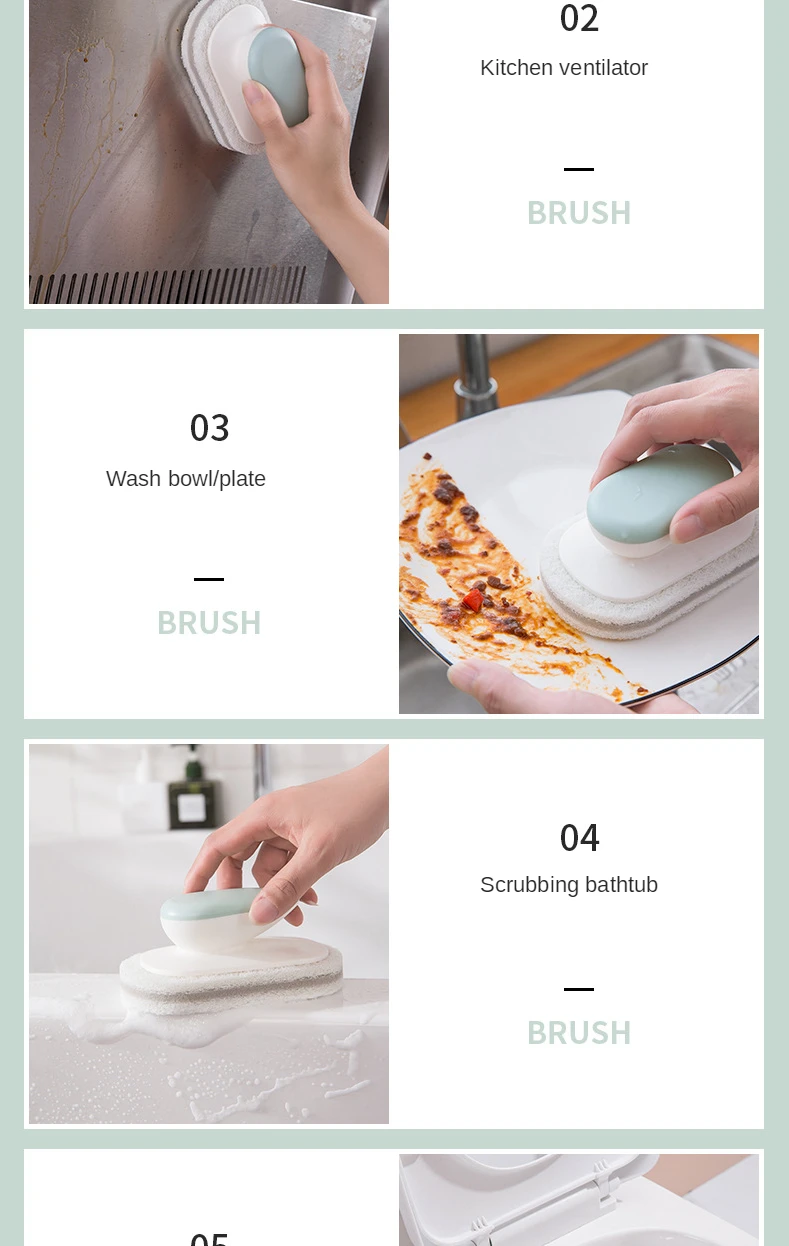 02
Kitchen ventilator

—
BRUSH

03
Wash bowl/plate

—
BRUSH

04
Scrubbing bathtub

—
BRUSH

05