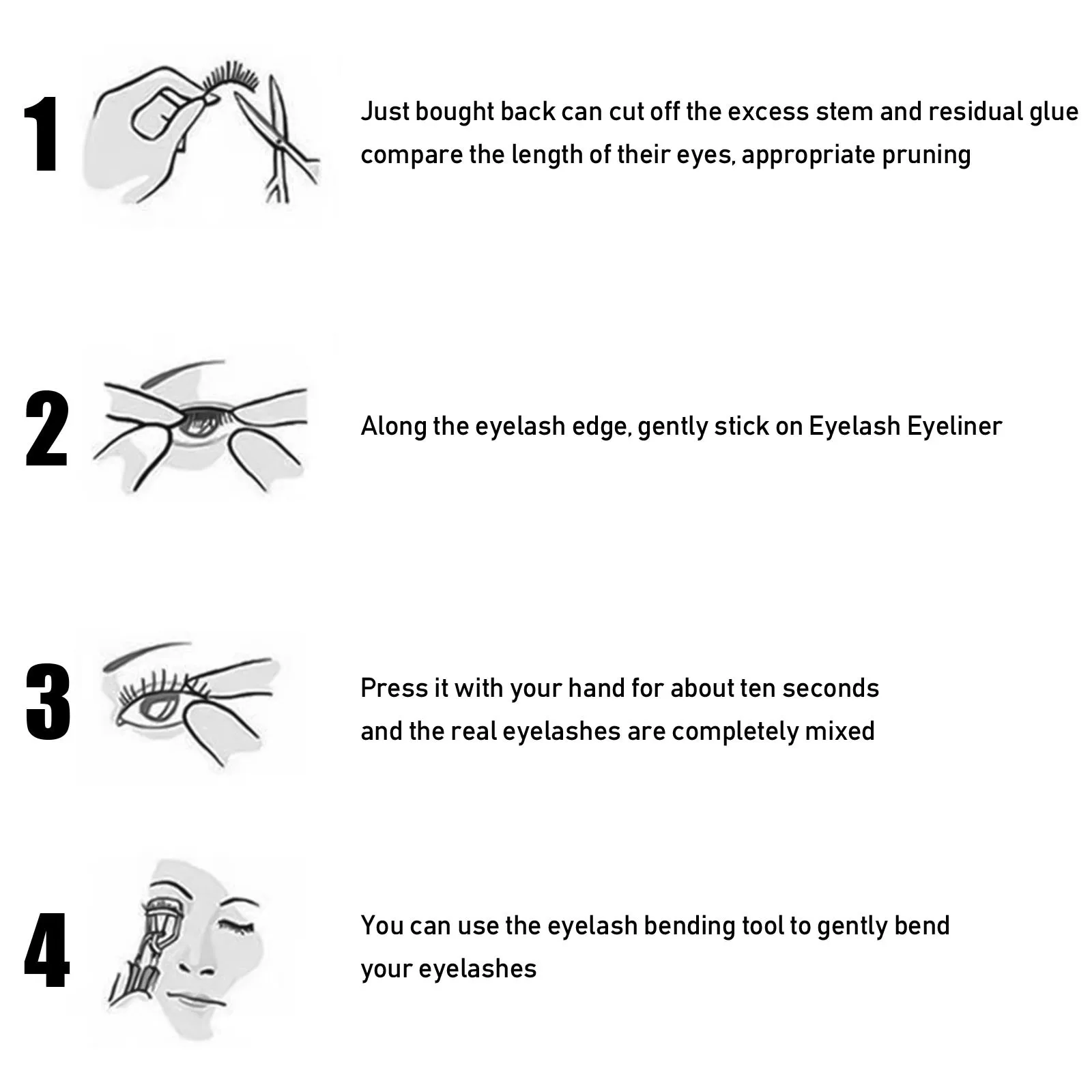 1

Just bought back can cut off the excess stem and residual glue compare the length of their eyes, appropriate pruning

2

Along the eyelash edge, gently stick on Eyelash Eyeliner

3

Press it with your hand for about ten seconds and the real eyelashes are completely mixed

4

You can use the eyelash bending tool to gently bend your eyelashes