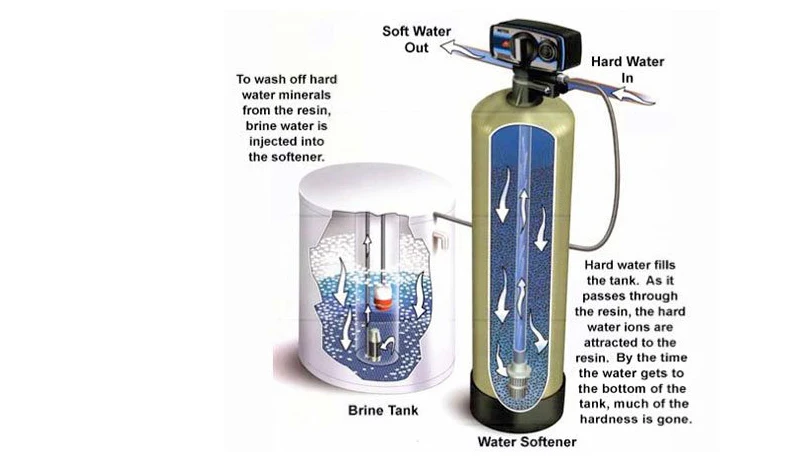 Soft Water Out

Hard Water In

To wash off hard water minerals from the resin, brine water is injected into the softener.

Hard water fills the tank. As it passes through the resin, the hard water ions are attracted to the resin. By the time the water gets to the bottom of the tank, much of the hardness is gone.

Brine Tank

Water Softener