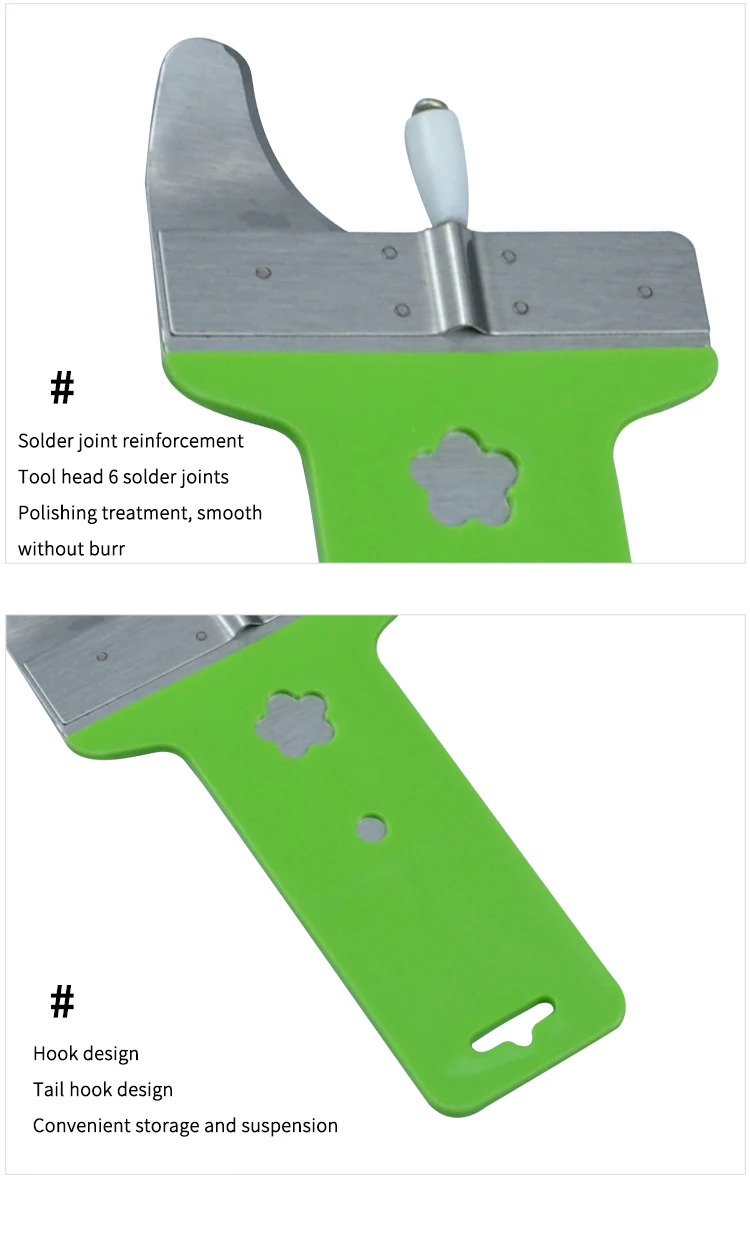 #

Solder joint reinforcement
Tool head 6 solder joints
Polishing treatment, smooth without burr

#

Hook design
Tail hook design
Convenient storage and suspension