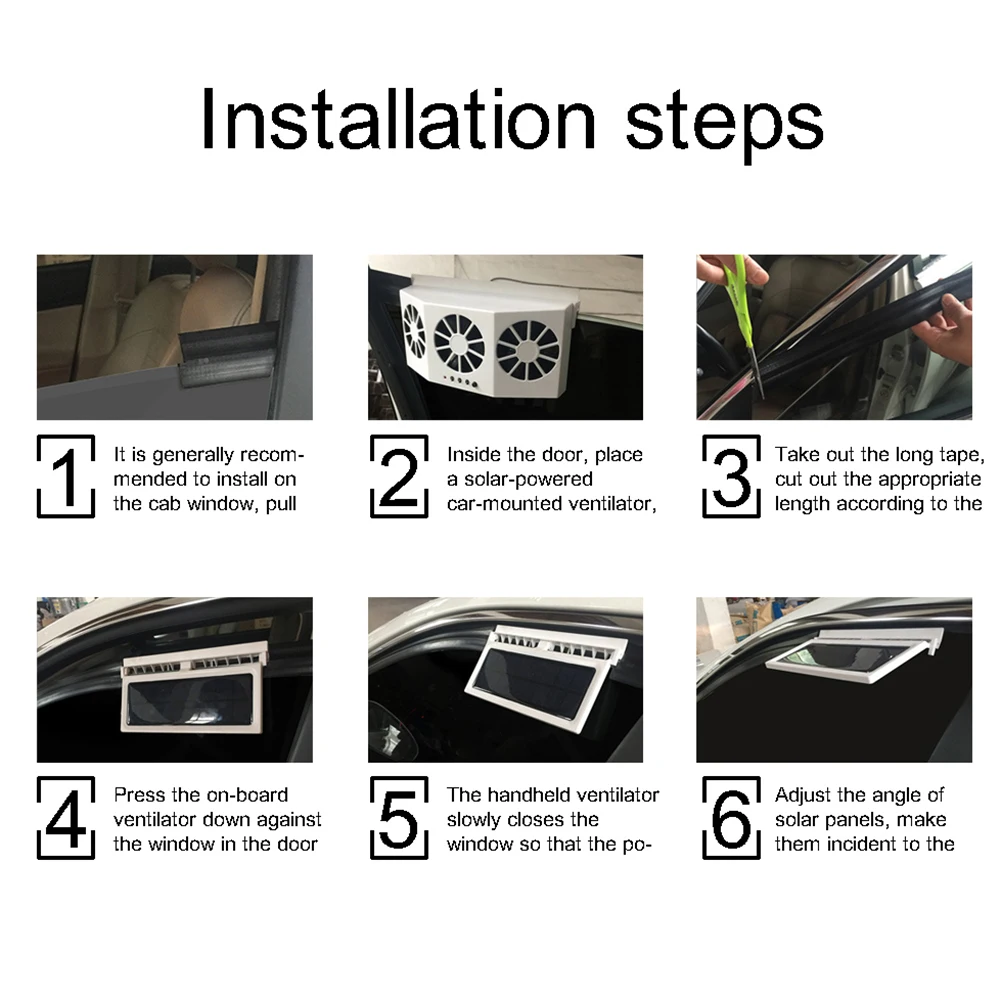 Installation steps

1 It is generally recommended to install on the cab window, pull

2 Inside the door, place a solar-powered car-mounted ventilator,

3 Take out the long tape, cut out the appropriate length according to the

4 Press the on-board ventilator down against the window in the door

5 The handheld ventilator slowly closes the window so that the po-

6 Adjust the angle of solar panels, make them incident to the