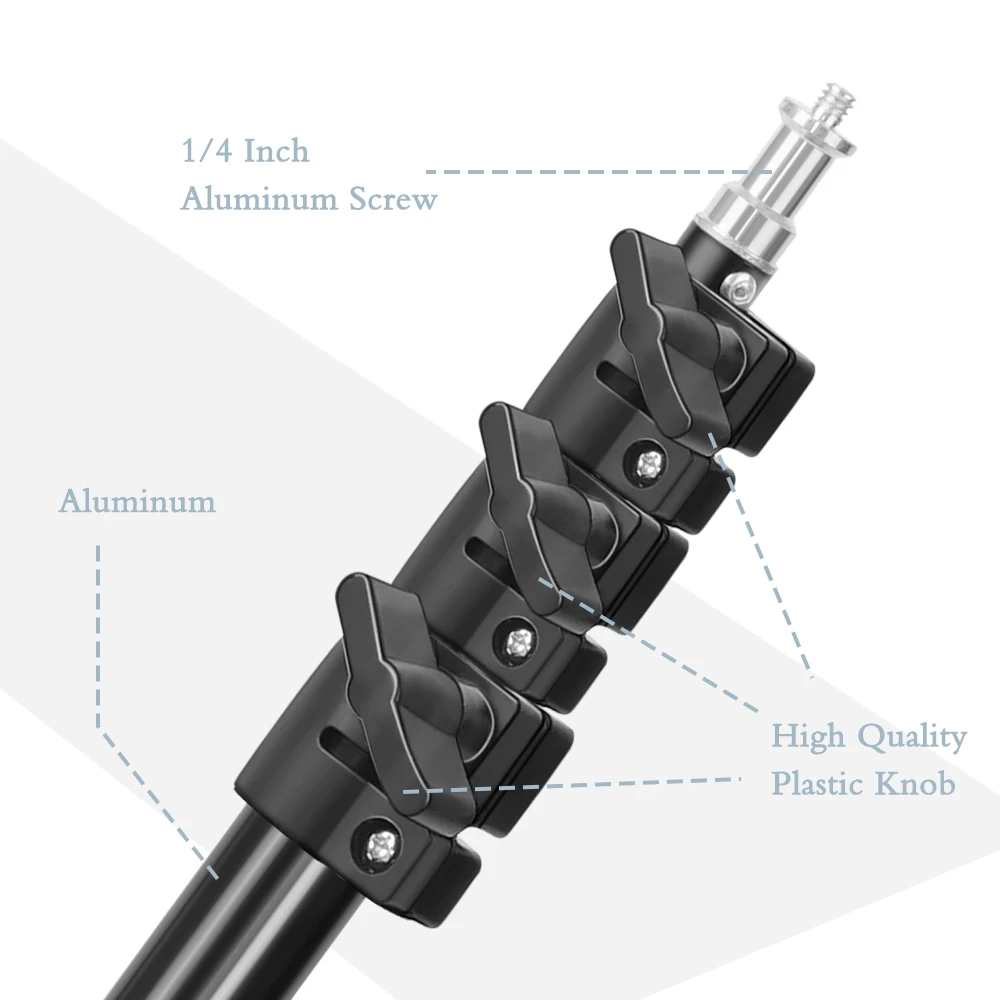 1/4 Inch
Aluminum Screw

Aluminum

High Quality
Plastic Knob