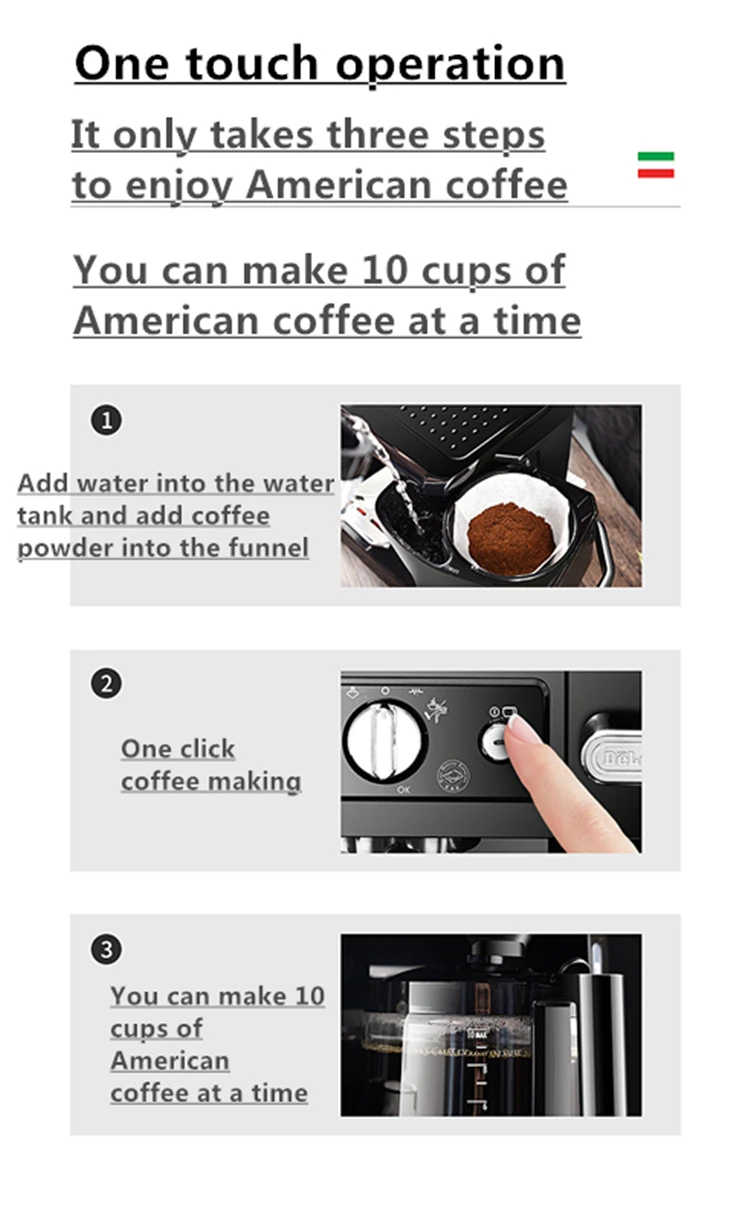 One touch operation

It only takes three steps to enjoy American coffee

You can make 10 cups of American coffee at a time

1

Add water into the water tank and add coffee powder into the funnel

2

One click coffee making

OK

3

You can make 10 cups of American coffee at a time