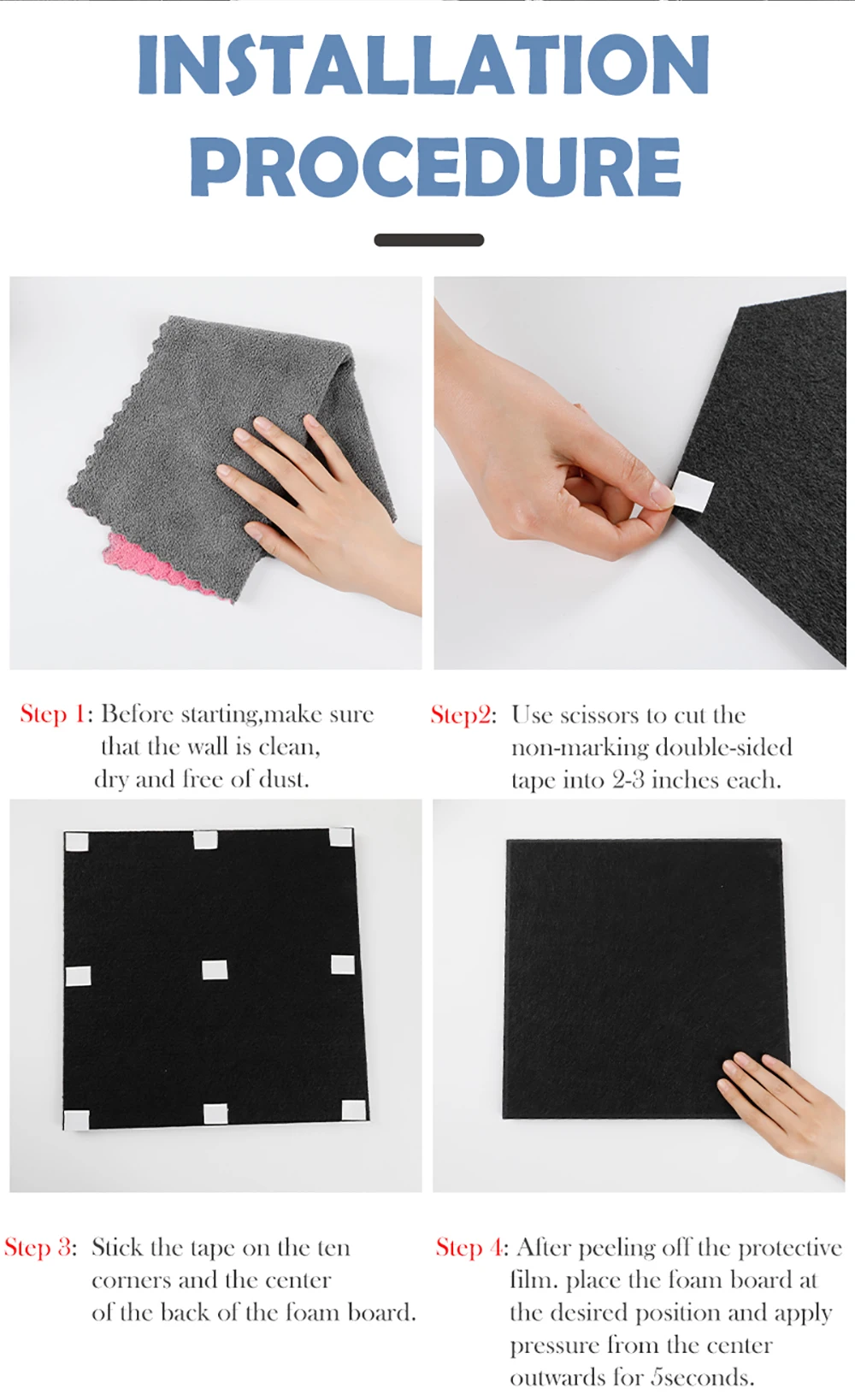 INSTALLATION PROCEDURE

Step 1: Before starting,make sure that the wall is clean, dry and free of dust.

Step2: Use scissors to cut the non-marking double-sided tape into 2-3 inches each.

Step 3: Stick the tape on the ten corners and the center of the back of the foam board.

Step 4: After peeling off the protective film. place the foam board at the desired position and apply pressure from the center outwards for 5seconds.