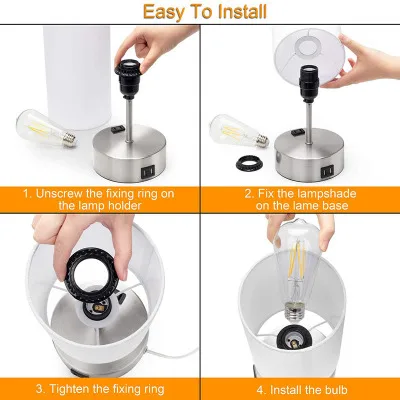 Easy To Install

1. Unscrew the fixing ring on the lamp holder

2. Fix the lampshade on the lame base

3. Tighten the fixing ring

4. Install the bulb