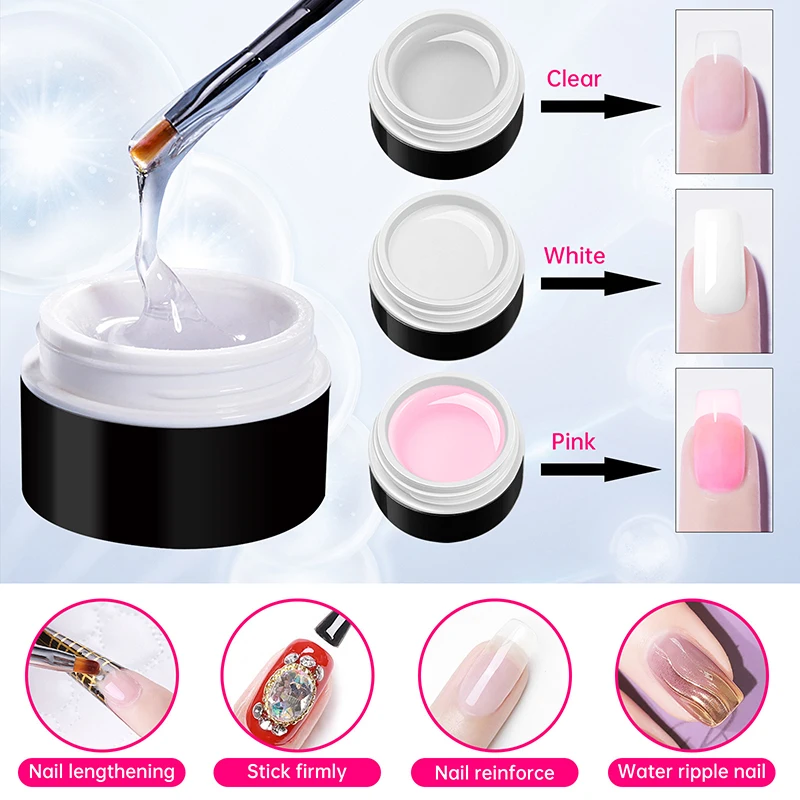 Clear

White

Pink

Nail lengthening

Stick firmly

Nail reinforce

Water ripple nail