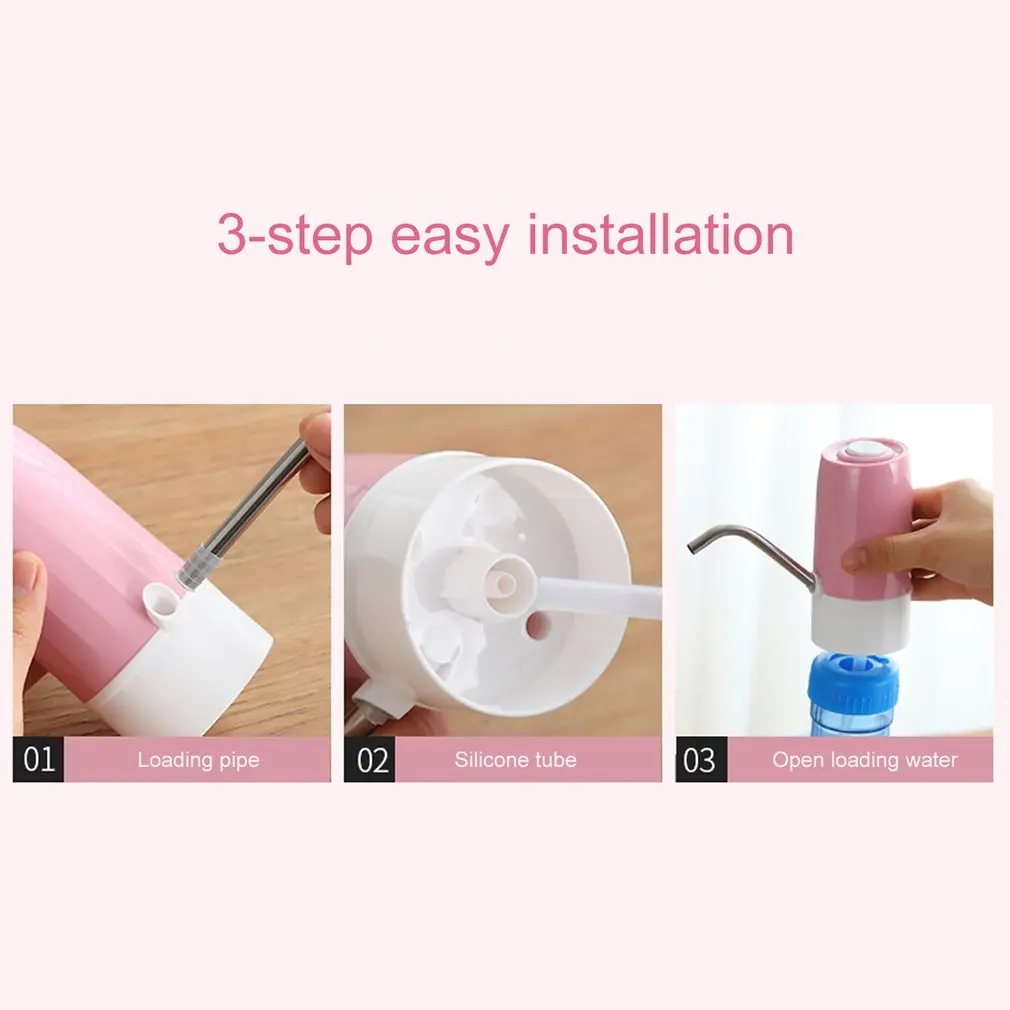 3-step easy installation

01 Loading pipe

02 Silicone tube

03 Open loading water