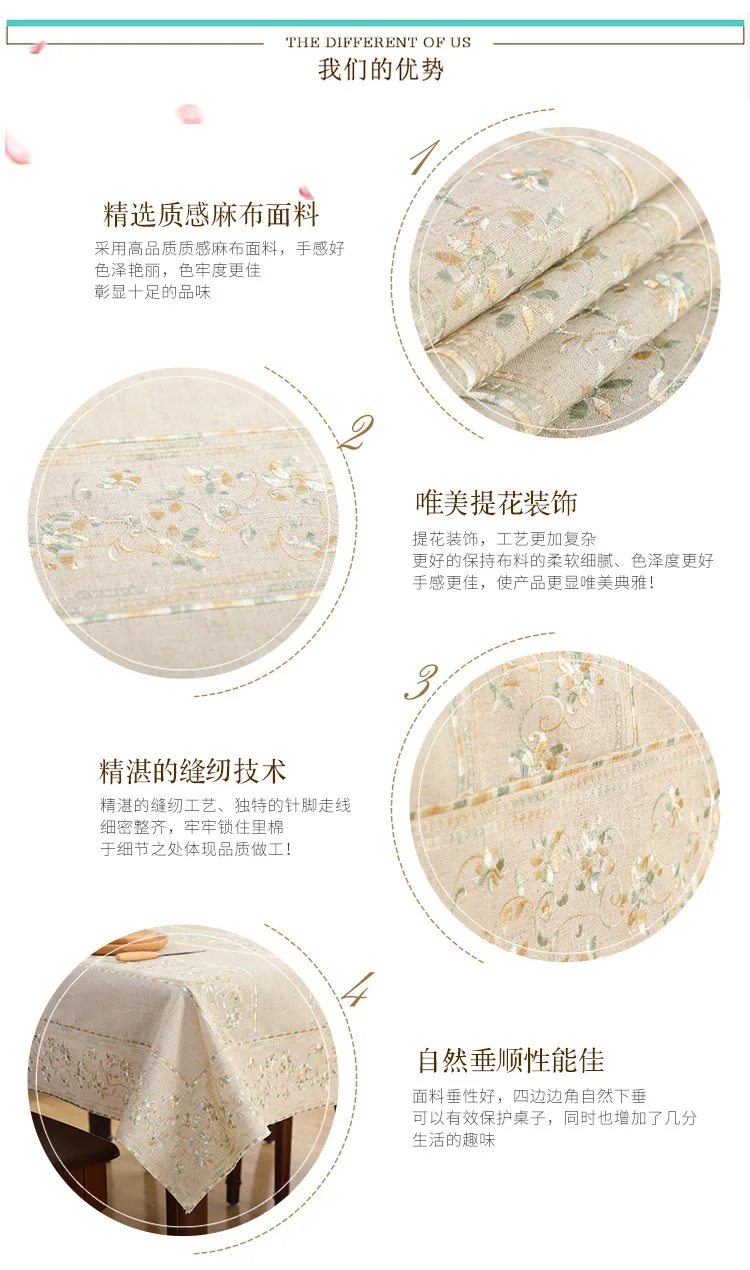 THE DIFFERENT OF US
我们的优势

1

精选质感麻布面料
采用高品质质感麻布面料，手感好
色泽艳丽，色牢度更佳
彰显十足的品味

2

唯美提花装饰
提花装饰，工艺更加复杂
更好的保持布料的柔软细腻、色泽度更好
手感更佳，使产品更显唯美典雅！

3

精湛的缝纫技术
精湛的缝纫工艺、独特的针脚走线
细密整齐，牢牢锁住里棉
于细节之处体现品质做工！

4

自然垂顺性能佳
面料垂性好，四边边角自然下垂
可以有效保护桌子，同时也增加了几分
生活的趣味