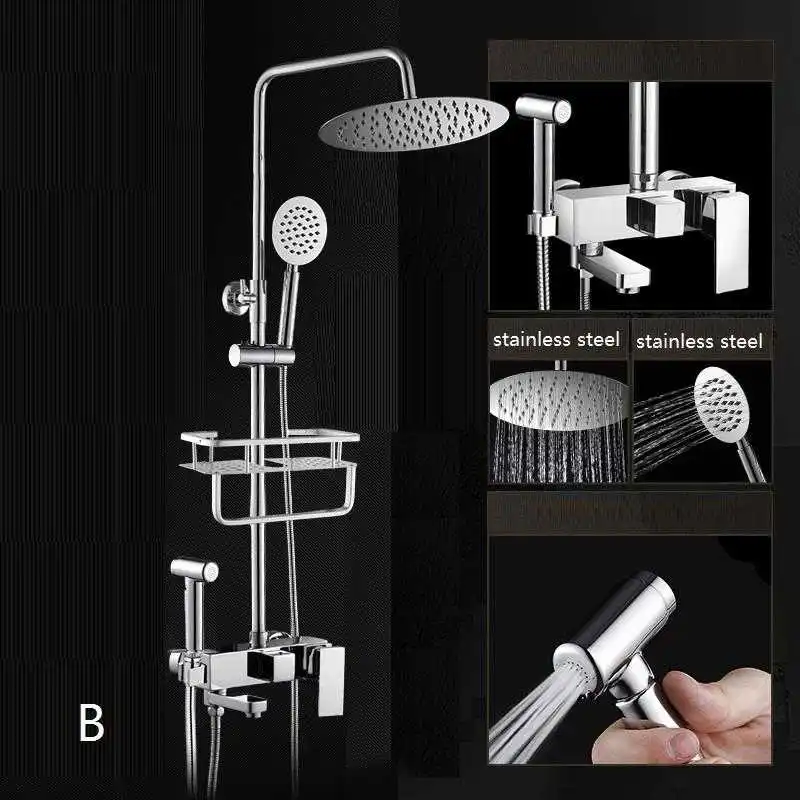 stainless steel
stainless steel
B