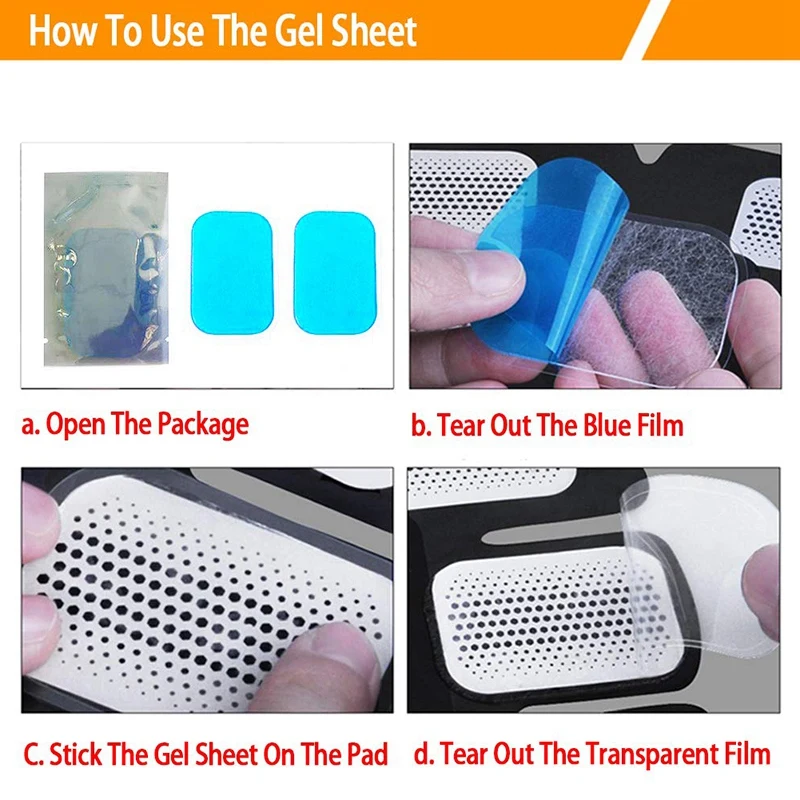 How To Use The Gel Sheet

a. Open The Package

b. Tear Out The Blue Film

C. Stick The Gel Sheet On The Pad

d. Tear Out The Transparent Film