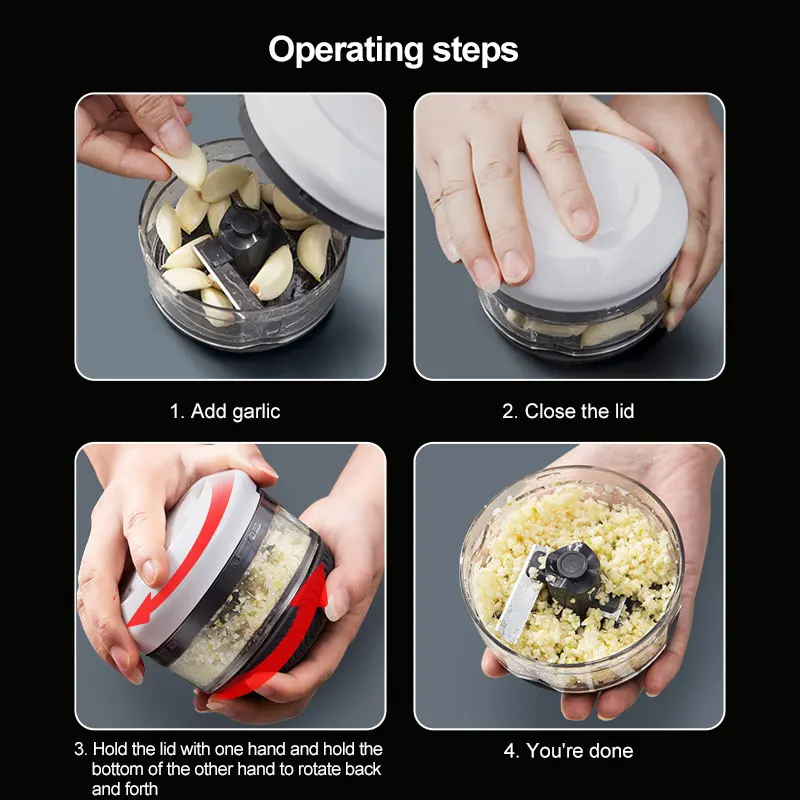 Operating steps

1. Add garlic

2. Close the lid

3. Hold the lid with one hand and hold the bottom of the other hand to rotate back and forth

4. You're done