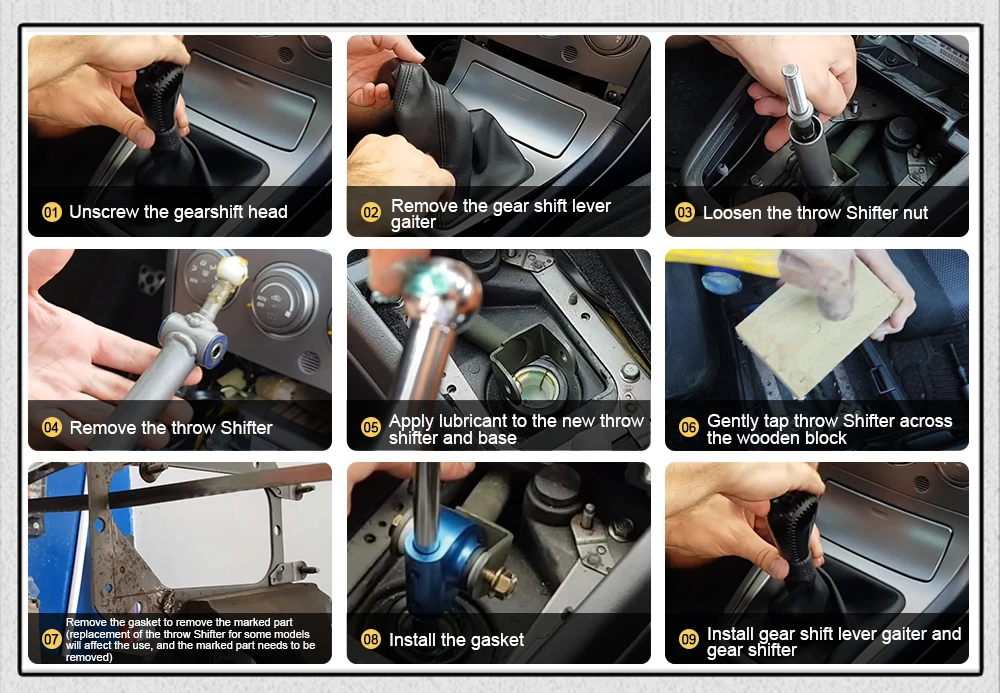 01 Unscrew the gearshift head

02 Remove the gear shift lever gaiter

03 Loosen the throw Shifter nut

04 Remove the throw Shifter

05 Apply lubricant to the new throw shifter and base

06 Gently tap throw Shifter across the wooden block

07 Remove the gasket to remove the marked part (replacement of the throw Shifter for some models will affect the use, and the marked part needs to be removed)

08 Install the gasket

09 Install gear shift lever gaiter and gear shifter