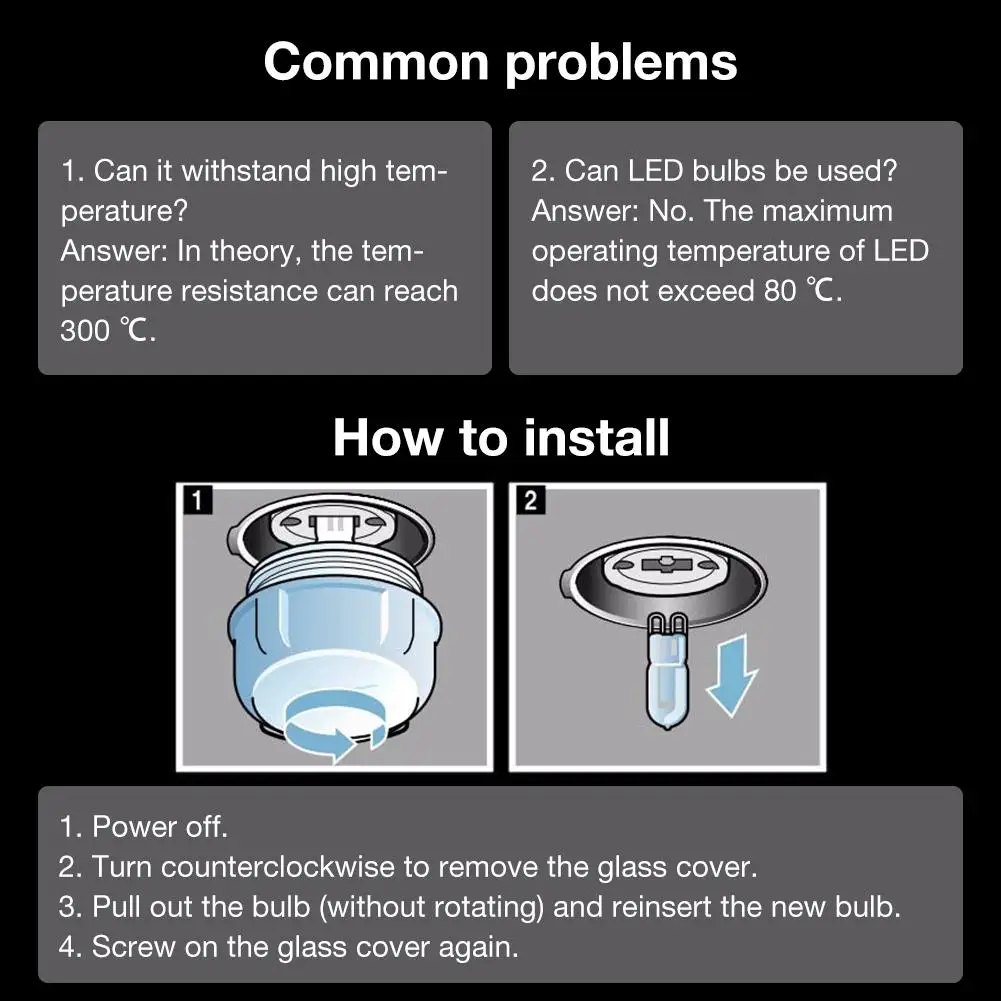 Common problems

1. Can it withstand high temperature?
Answer: In theory, the temperature resistance can reach 300 ℃.

2. Can LED bulbs be used?
Answer: No. The maximum operating temperature of LED does not exceed 80 ℃.

How to install

1

2

1. Power off.
2. Turn counterclockwise to remove the glass cover.
3. Pull out the bulb (without rotating) and reinsert the new bulb.
4. Screw on the glass cover again.