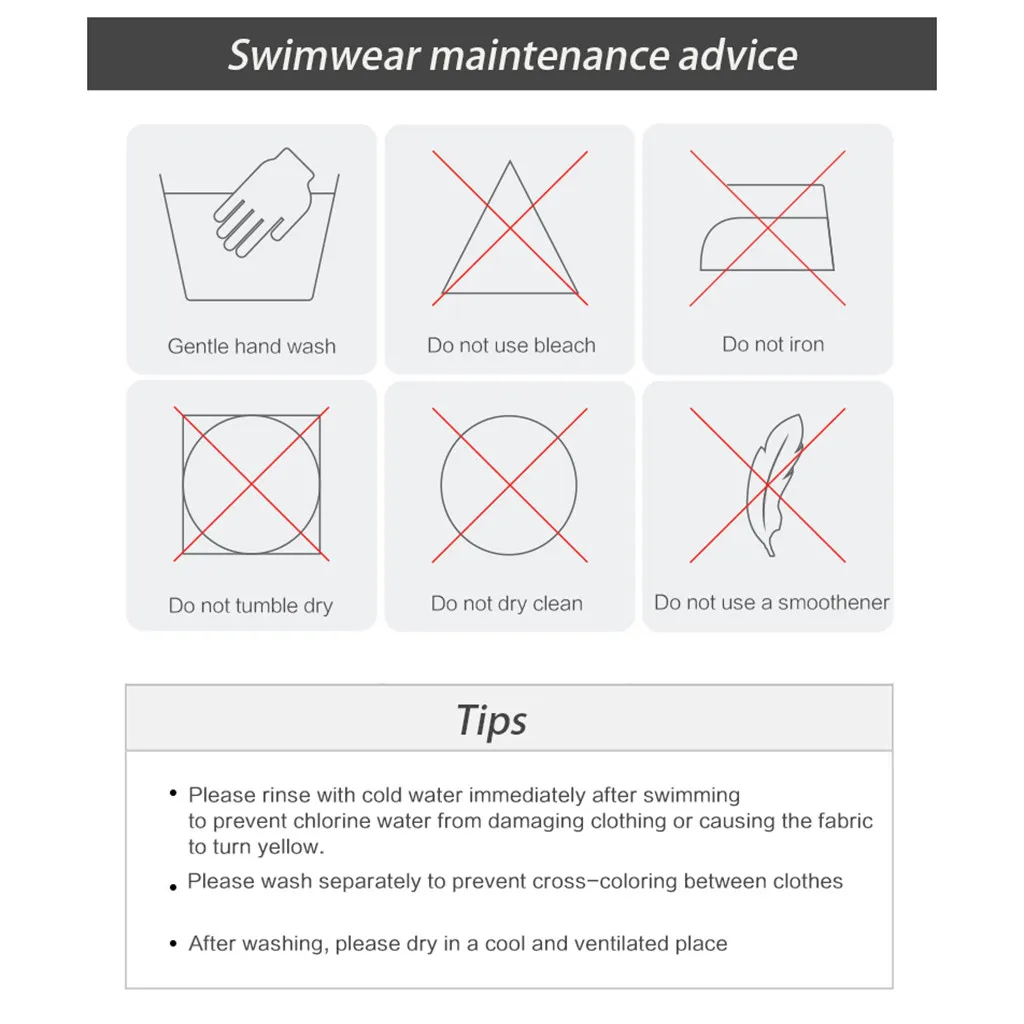 Swimwear maintenance advice

Gentle hand wash

Do not use bleach

Do not iron

Do not tumble dry

Do not dry clean

Do not use a smoothener

Tips

• Please rinse with cold water immediately after swimming to prevent chlorine water from damaging clothing or causing the fabric to turn yellow.

• Please wash separately to prevent cross-coloring between clothes

• After washing, please dry in a cool and ventilated place