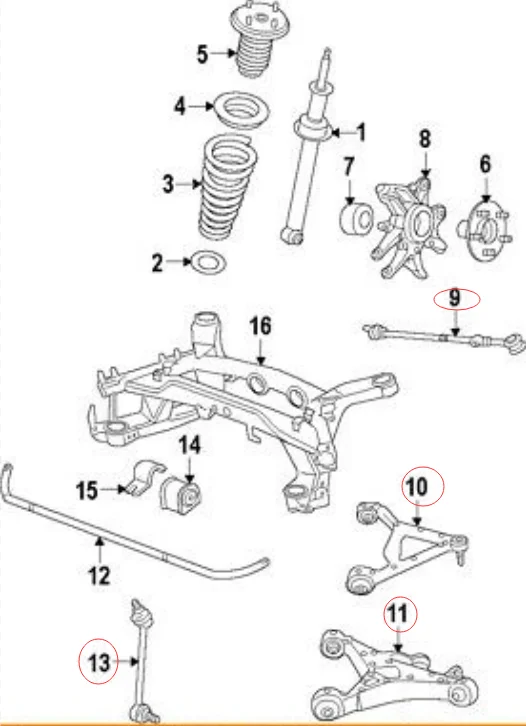 5
4
1
3
8
7
6
2
9
16
14
15
10
12
11
13