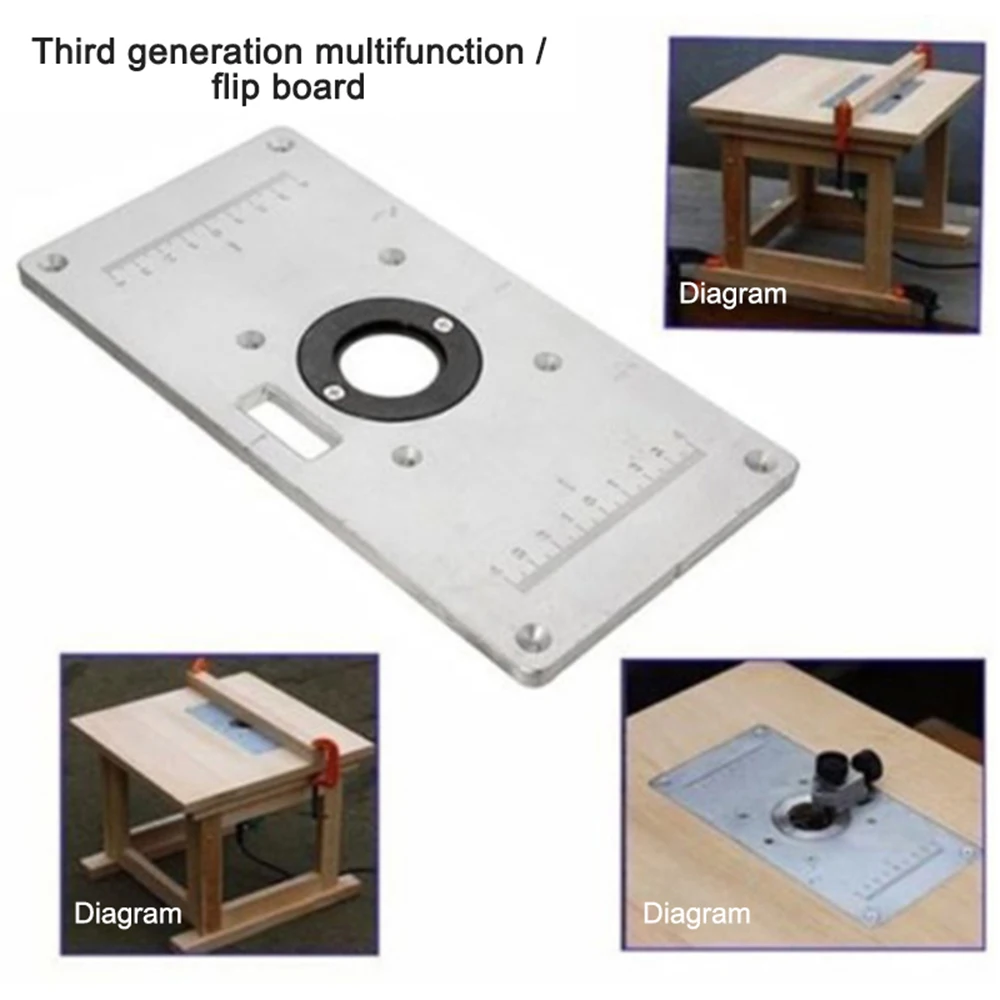 Third generation multifunction / flip board

Diagram

Diagram

Diagram