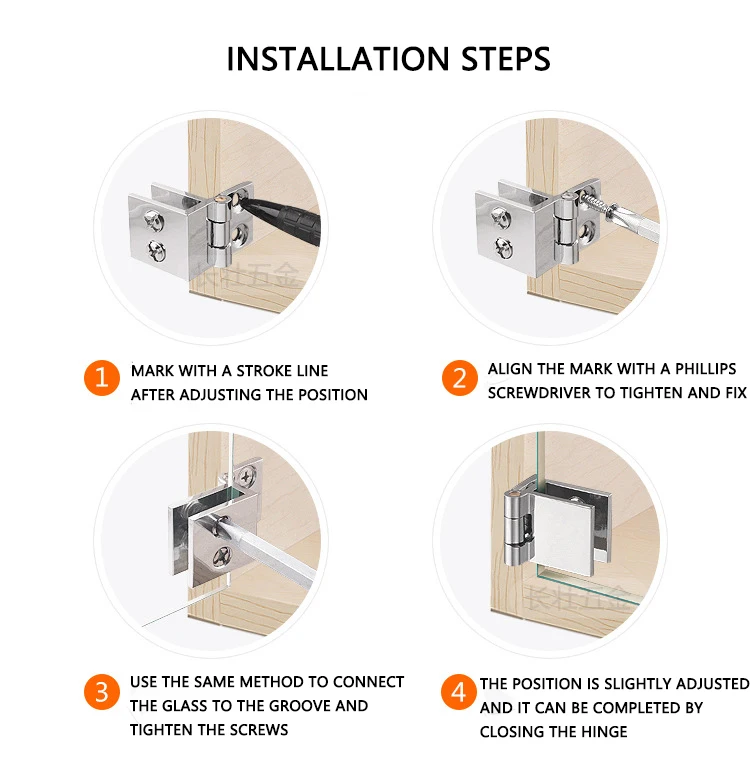 INSTALLATION STEPS

长壮五金

1 MARK WITH A STROKE LINE AFTER ADJUSTING THE POSITION

2 ALIGN THE MARK WITH A PHILLIPS SCREWDRIVER TO TIGHTEN AND FIX

长壮五金

3 USE THE SAME METHOD TO CONNECT THE GLASS TO THE GROOVE AND TIGHTEN THE SCREWS

4 THE POSITION IS SLIGHTLY ADJUSTED AND IT CAN BE COMPLETED BY CLOSING THE HINGE