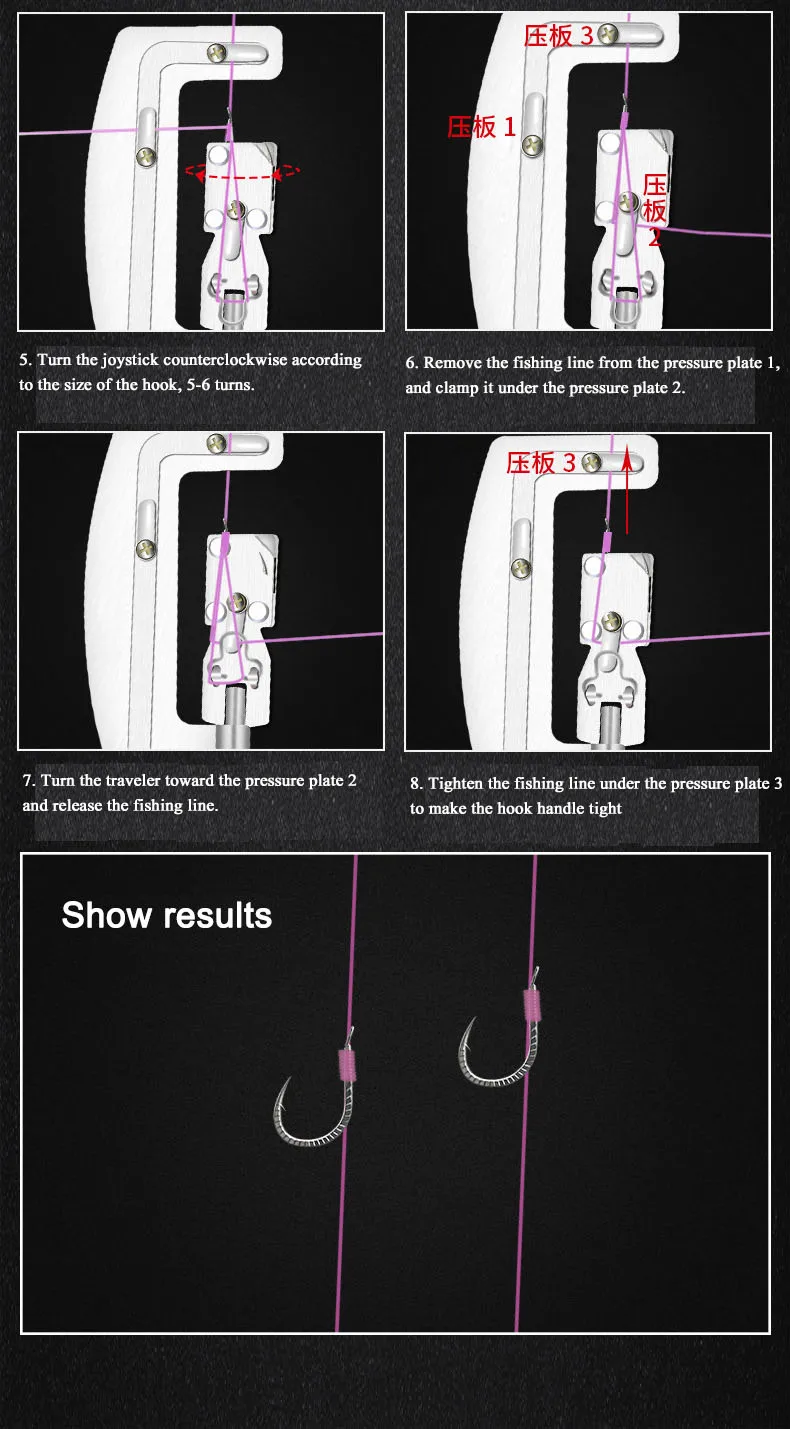 5. Turn the joystick counterclockwise according to the size of the hook, 5-6 turns.

压板 3

压板 1

压板 2

6. Remove the fishing line from the pressure plate 1, and clamp it under the pressure plate 2.

7. Turn the traveler toward the pressure plate 2 and release the fishing line.

压板 3

8. Tighten the fishing line under the pressure plate 3 to make the hook handle tight

Show results