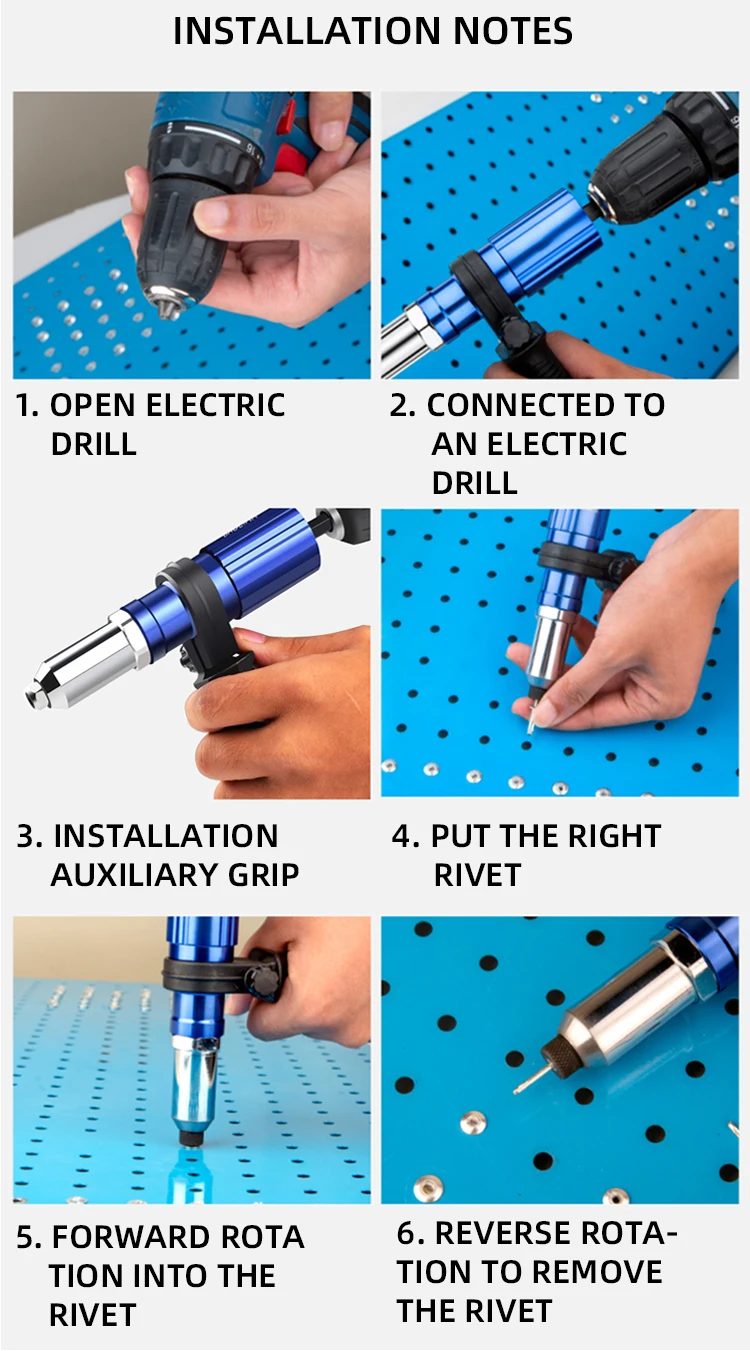 INSTALLATION NOTES

1. OPEN ELECTRIC DRILL

2. CONNECTED TO AN ELECTRIC DRILL

3. INSTALLATION AUXILIARY GRIP

4. PUT THE RIGHT RIVET

5. FORWARD ROTA TION INTO THE RIVET

6. REVERSE ROTATION TO REMOVE THE RIVET