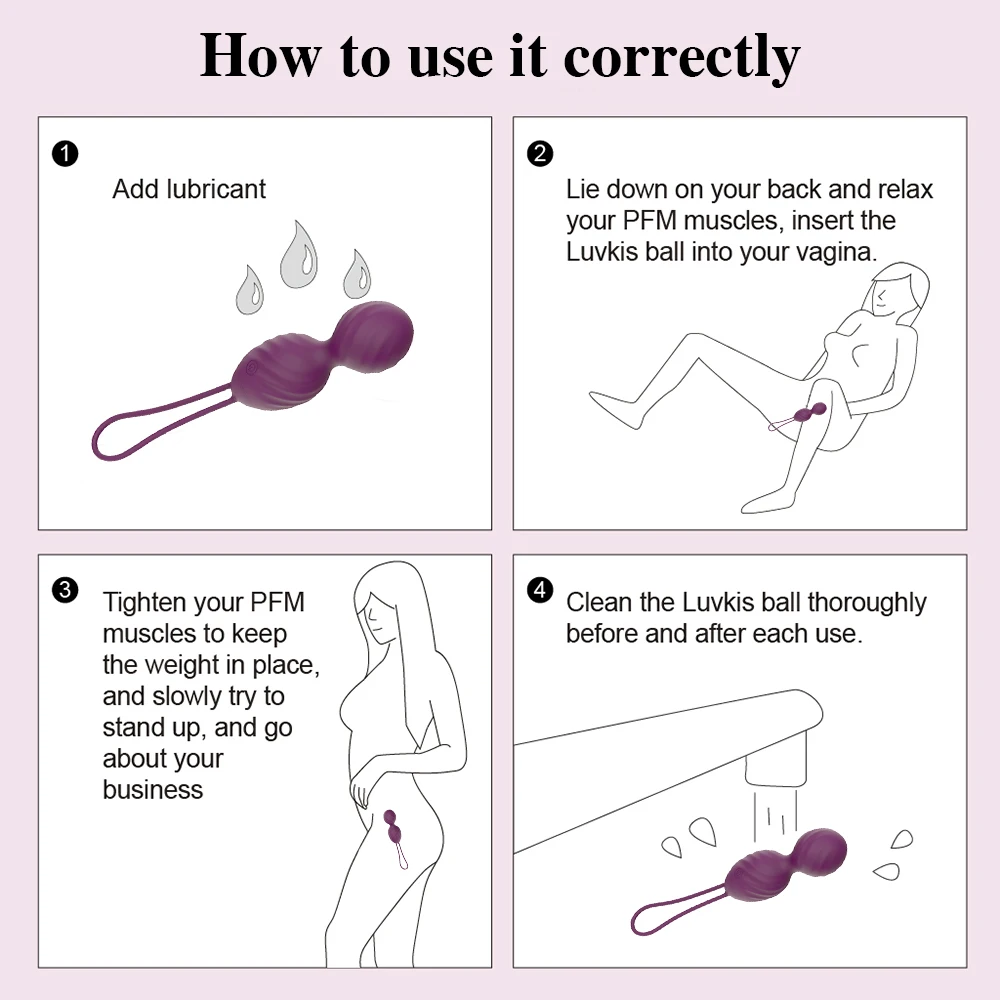 How to use it correctly

1
Add lubricant

2
Lie down on your back and relax your PFM muscles, insert the Luvkis ball into your vagina.

3
Tighten your PFM muscles to keep the weight in place, and slowly try to stand up, and go about your business

4
Clean the Luvkis ball thoroughly before and after each use.