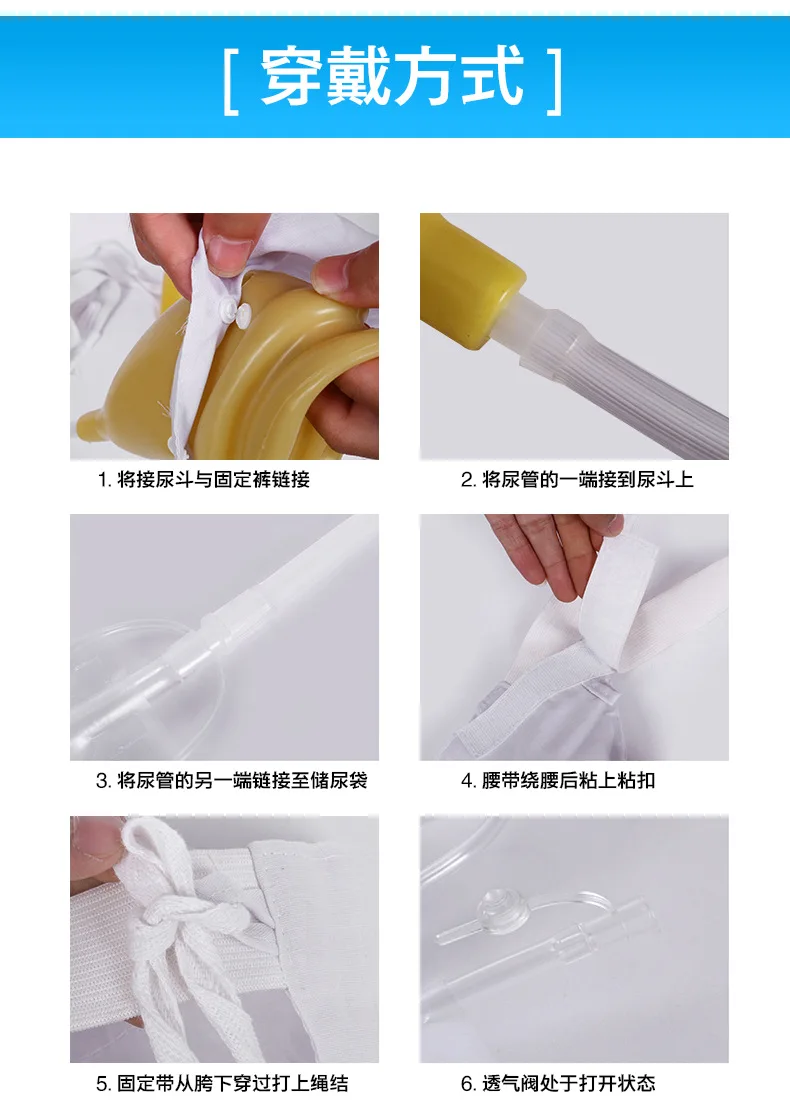 [ 穿戴方式 ]

1. 将接尿斗与固定裤链接

2. 将尿管的一端接到尿斗上

3. 将尿管的另一端链接至储尿袋

4. 腰带绕腰后粘上粘扣

5. 固定带从胯下穿过打上绳结

6. 透气阀处于打开状态