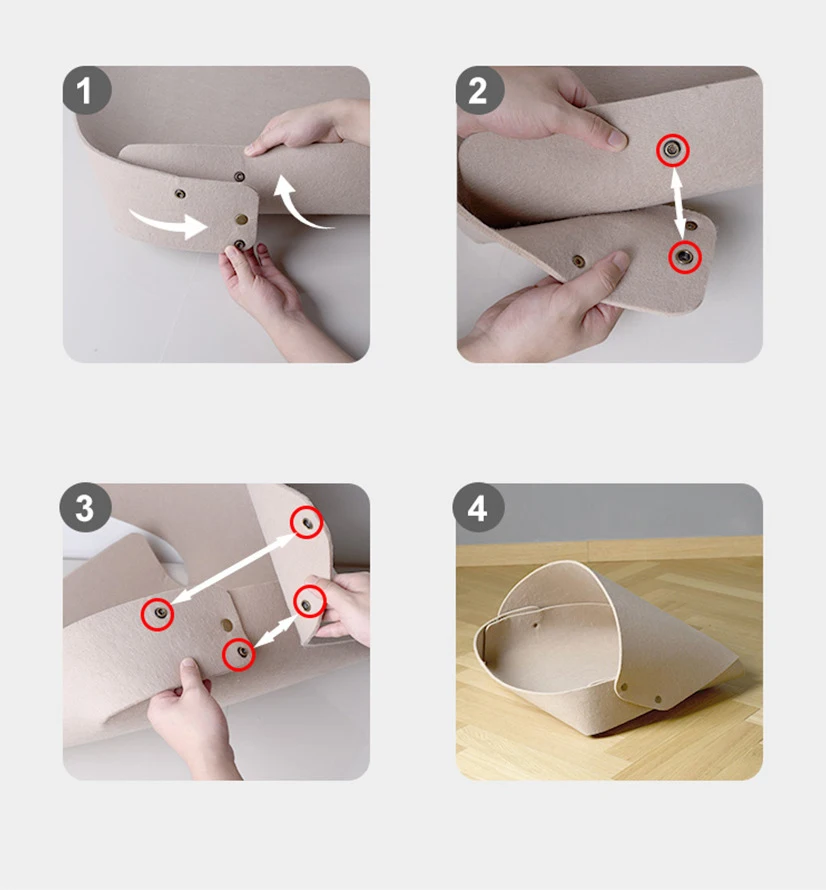 1

2

3

4