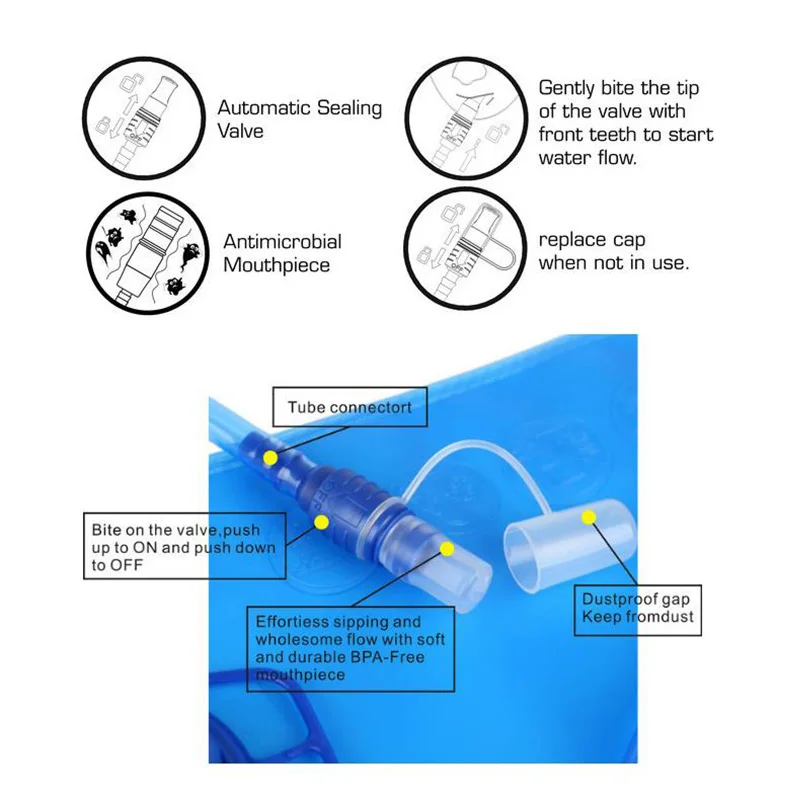 Automatic Sealing Valve

Gently bite the tip of the valve with front teeth to start water flow.

Antimicrobial Mouthpiece

replace cap when not in use.

Tube connectort

Bite on the valve,push up to ON and push down to OFF

Effortiess sipping and wholesome flow with soft and durable BPA-Free mouthpiece

Dustproof gap Keep fromdust