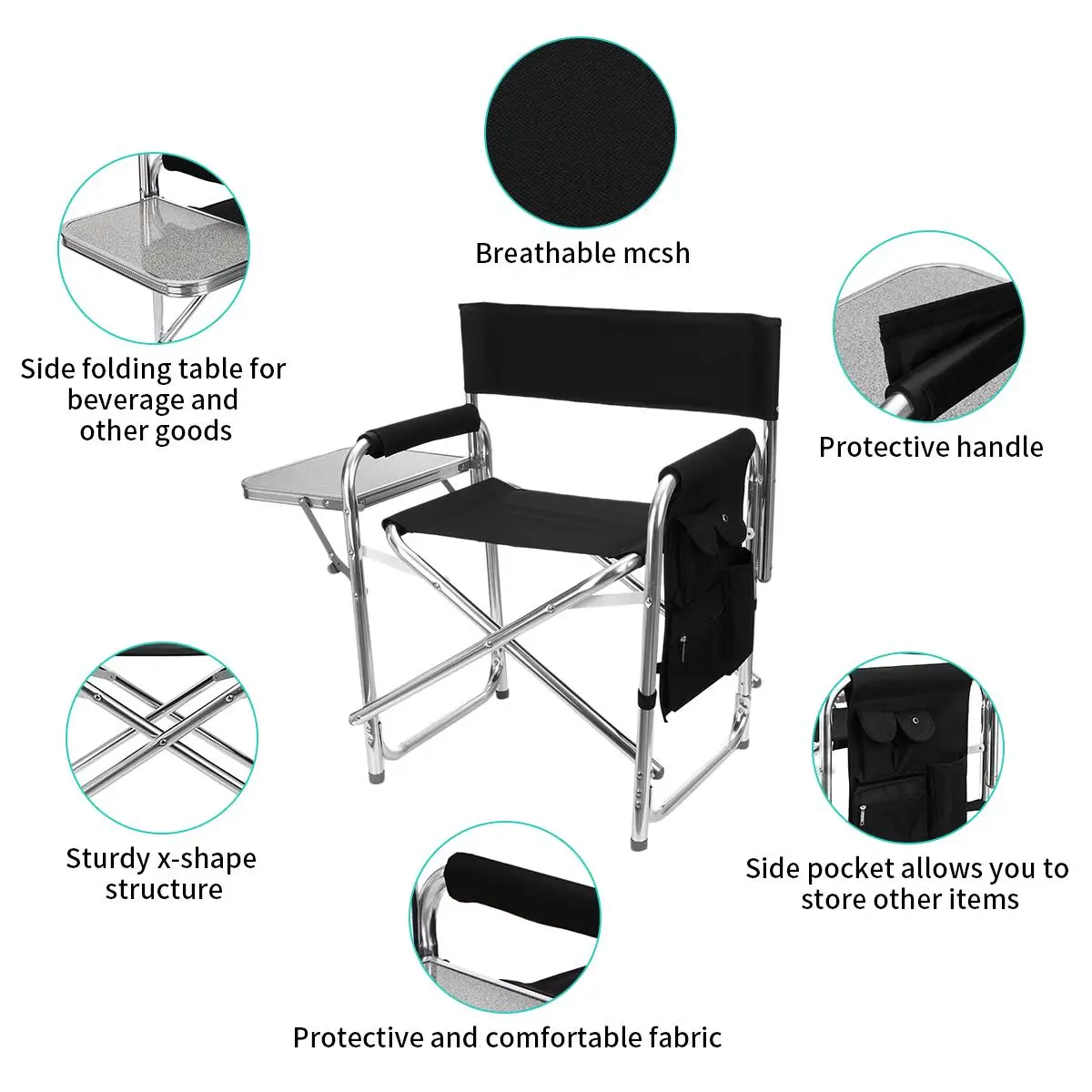 Breathable mcsh

Side folding table for beverage and other goods

Protective handle

Sturdy x-shape structure

Side pocket allows you to store other items

Protective and comfortable fabric