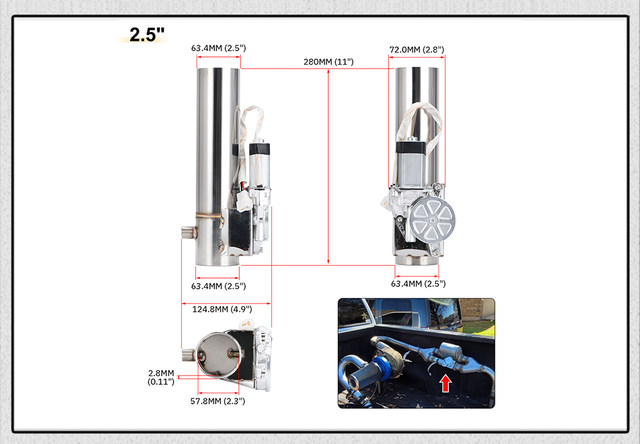 2.5"

63.4MM (2.5")

280MM (11")

72.0MM (2.8")

63.4MM (2.5")

63.4MM (2.5")

124.8MM (4.9")

2.8MM (0.11")

57.8MM (2.3")