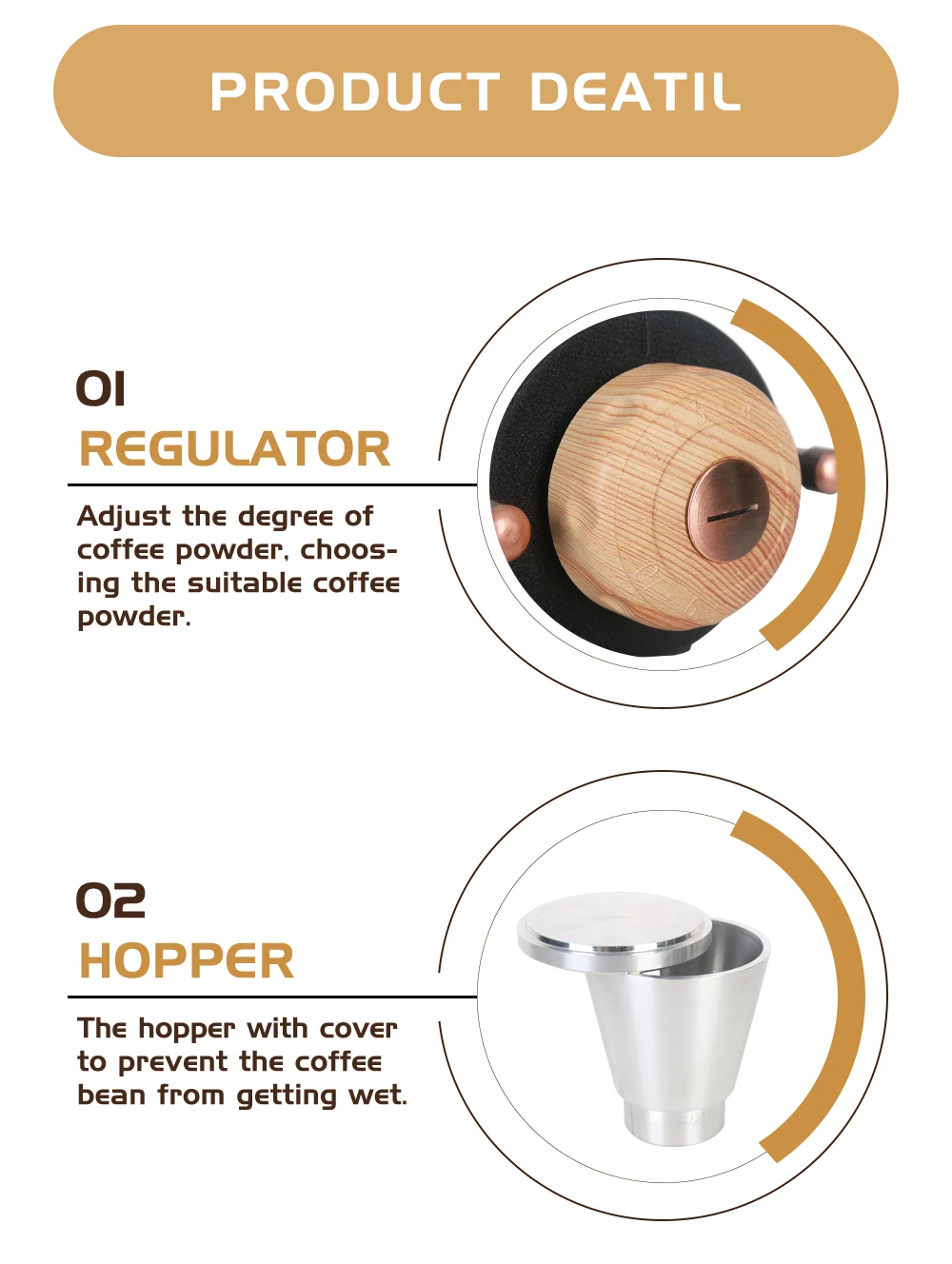 PRODUCT DEATIL

01
REGULATOR

Adjust the degree of coffee powder, choosing the suitable coffee powder.

02
HOPPER

The hopper with cover to prevent the coffee bean from getting wet.