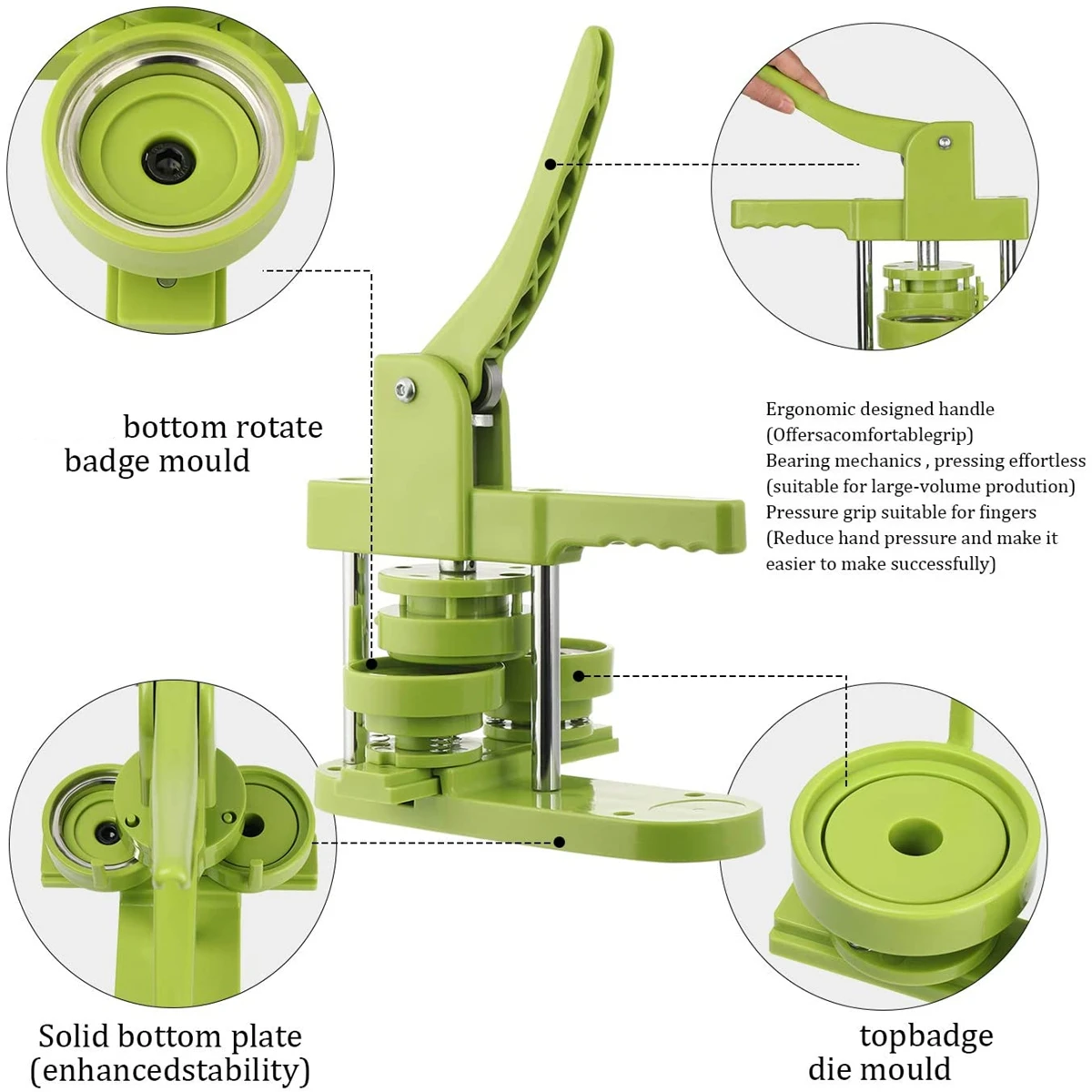 bottom rotate badge mould

Ergonomic designed handle
(Offersacomfortablegrip)
Bearing mechanics , pressing effortless
(suitable for large-volume prodution)
Pressure grip suitable for fingers
(Reduce hand pressure and make it easier to make successfully)

Solid bottom plate
(enhancedstability)

topbadge
die mould