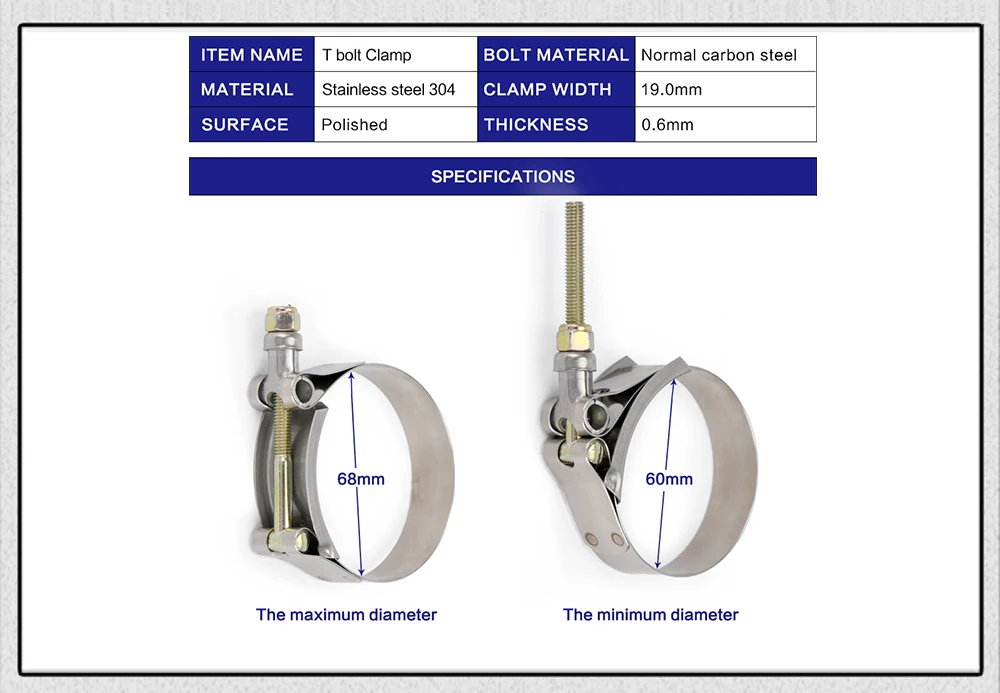 | ITEM NAME | T bolt Clamp | BOLT MATERIAL | Normal carbon steel |
|---|---|---|---|
| MATERIAL | Stainless steel 304 | CLAMP WIDTH | 19.0mm |
| SURFACE | Polished | THICKNESS | 0.6mm |

SPECIFICATIONS

68mm

60mm

The maximum diameter

The minimum diameter