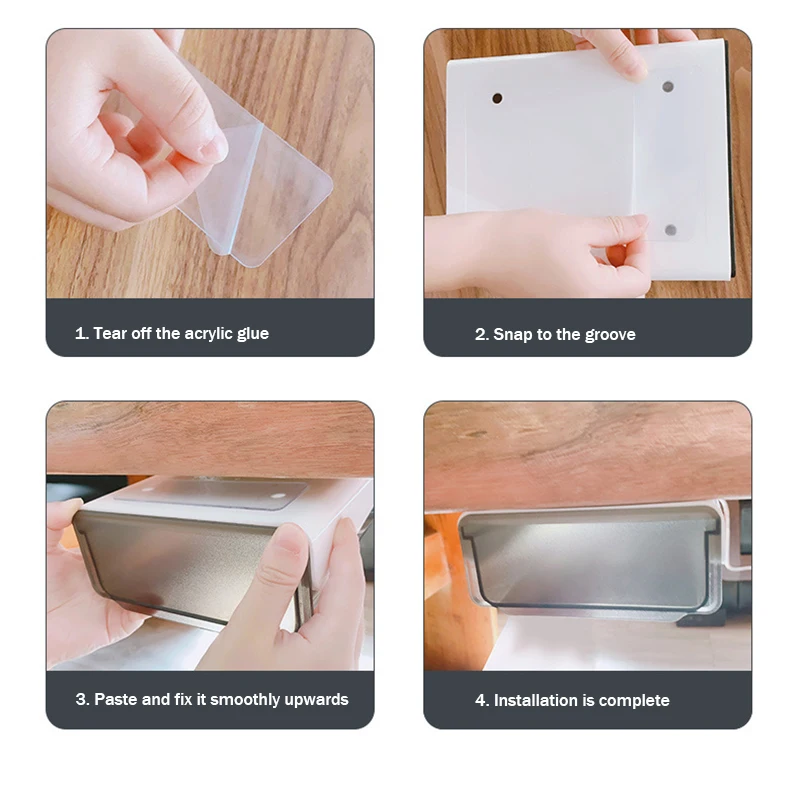 1. Tear off the acrylic glue

2. Snap to the groove

3. Paste and fix it smoothly upwards

4. Installation is complete