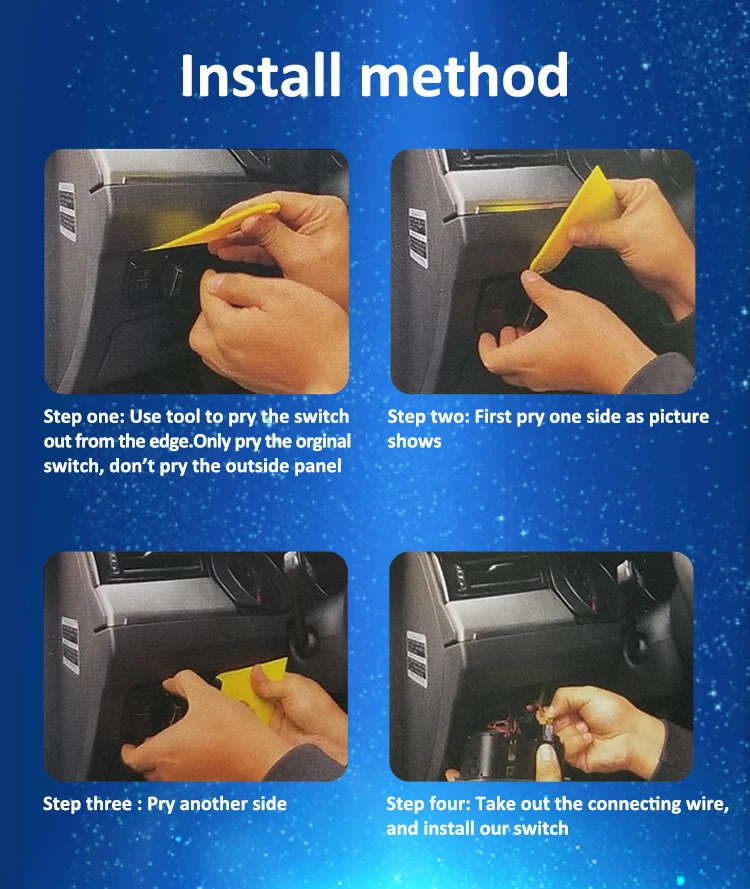 Install method

Step one: Use tool to pry the switch out from the edge.Only pry the orginal switch, don't pry the outside panel

Step two: First pry one side as picture shows

Step three : Pry another side

Step four: Take out the connecting wire, and install our switch