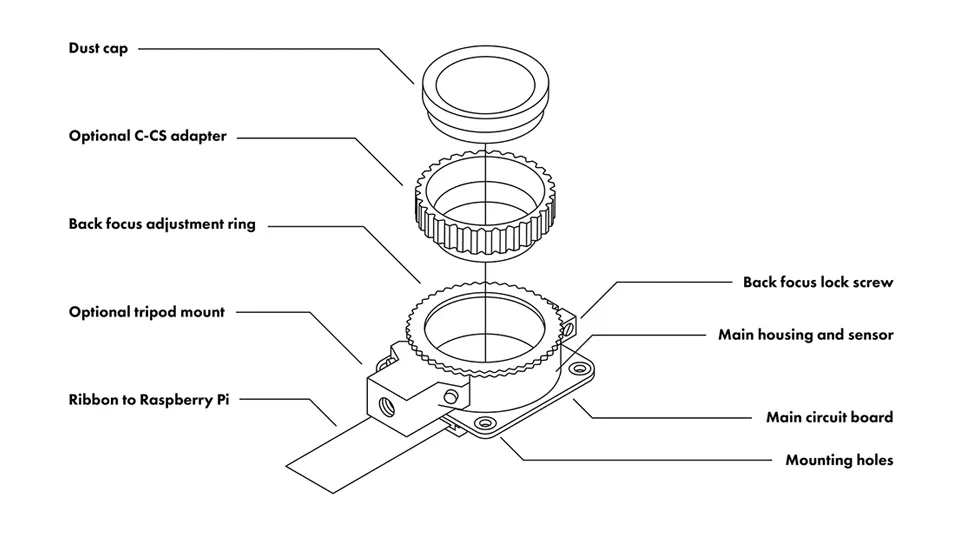 Dust cap

Optional C-CS adapter

Back focus adjustment ring

Optional tripod mount

Ribbon to Raspberry Pi

Back focus lock screw

Main housing and sensor

Main circuit board

Mounting holes