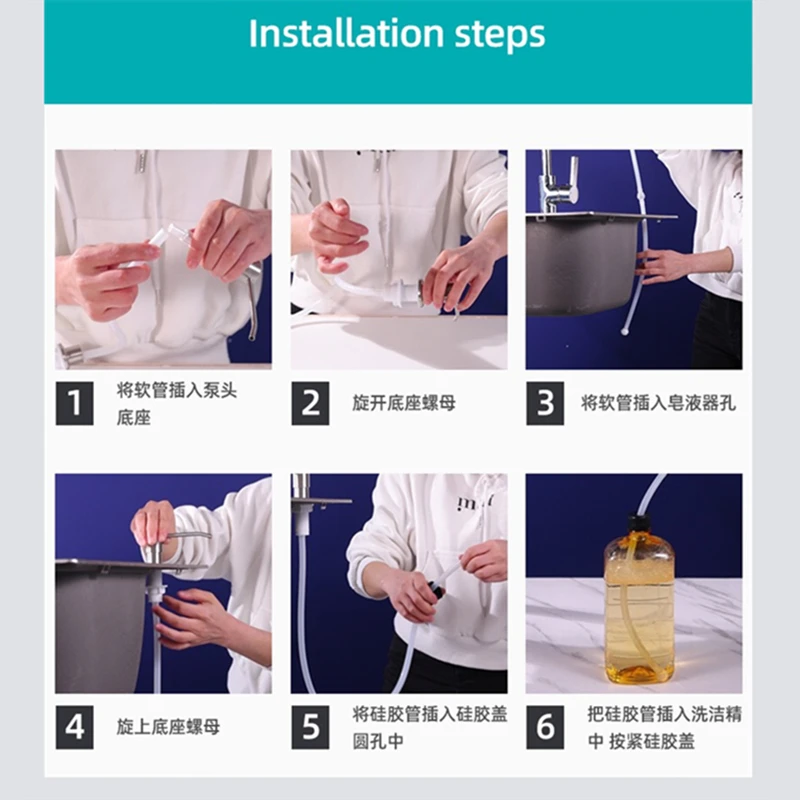 Installation steps

1 将软管插入泵头底座

2 旋开底座螺母

3 将软管插入皂液器孔

4 旋上底座螺母

5 将硅胶管插入硅胶盖圆孔中

6 把硅胶管插入洗洁精中 按紧硅胶盖