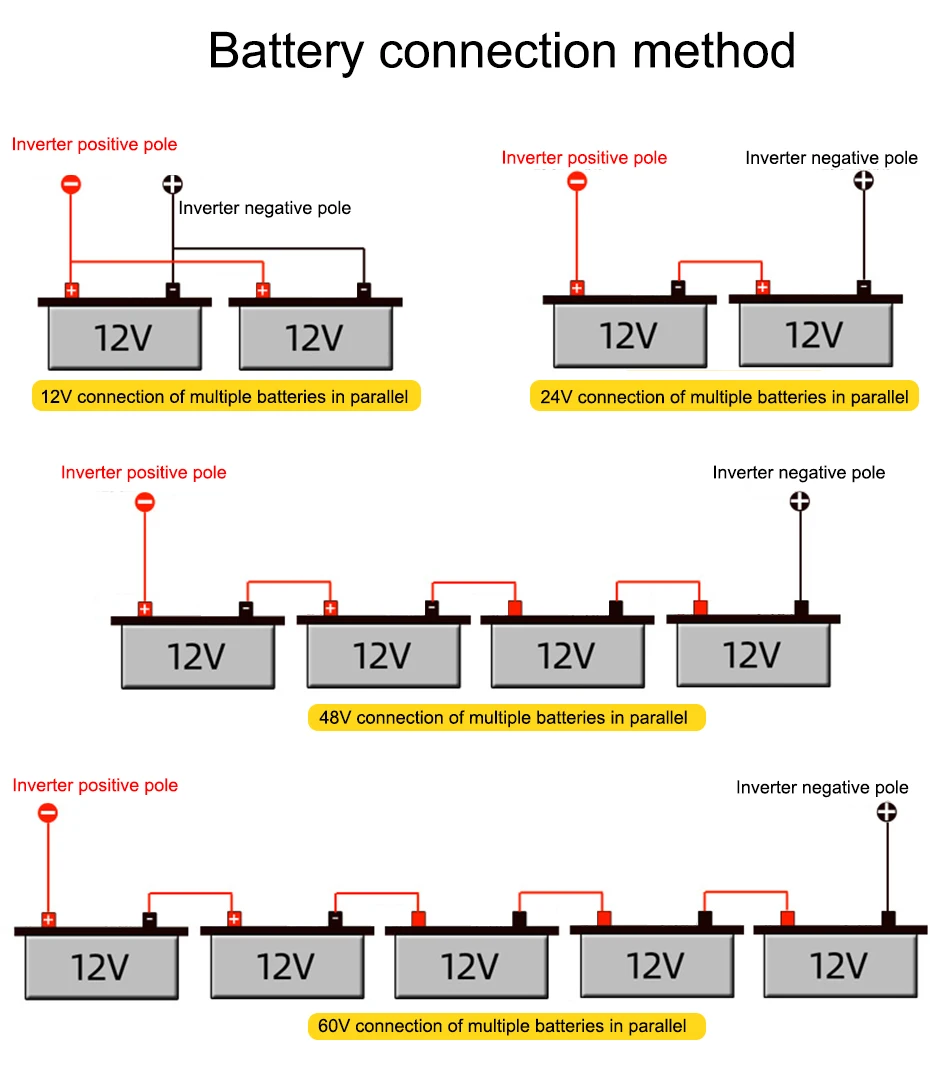 Battery connection method

Inverter positive pole

Inverter negative pole

12V

12V

12V connection of multiple batteries in parallel

Inverter positive pole

Inverter negative pole

12V

12V

24V connection of multiple batteries in parallel

Inverter positive pole

Inverter negative pole

12V

12V

12V

12V

48V connection of multiple batteries in parallel

Inverter positive pole

Inverter negative pole

12V

12V

12V

12V

12V

60V connection of multiple batteries in parallel