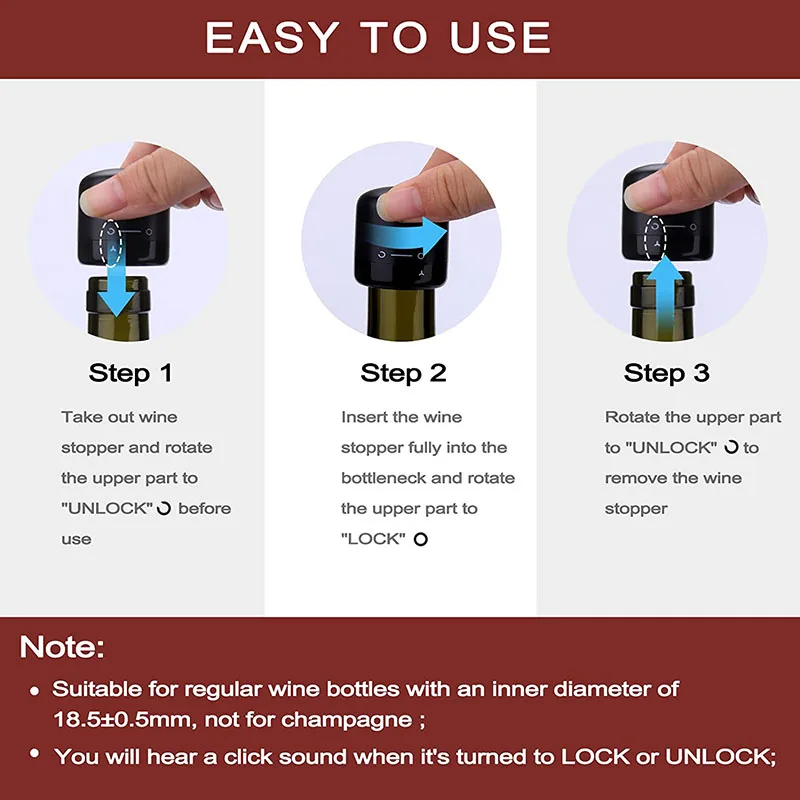 EASY TO USE

Step 1

Take out wine stopper and rotate the upper part to "UNLOCK" before use

Step 2

Insert the wine stopper fully into the bottleneck and rotate the upper part to "LOCK"

Step 3

Rotate the upper part to "UNLOCK" to remove the wine stopper

Note:

• Suitable for regular wine bottles with an inner diameter of 18.5±0.5mm, not for champagne ;

• You will hear a click sound when it's turned to LOCK or UNLOCK;