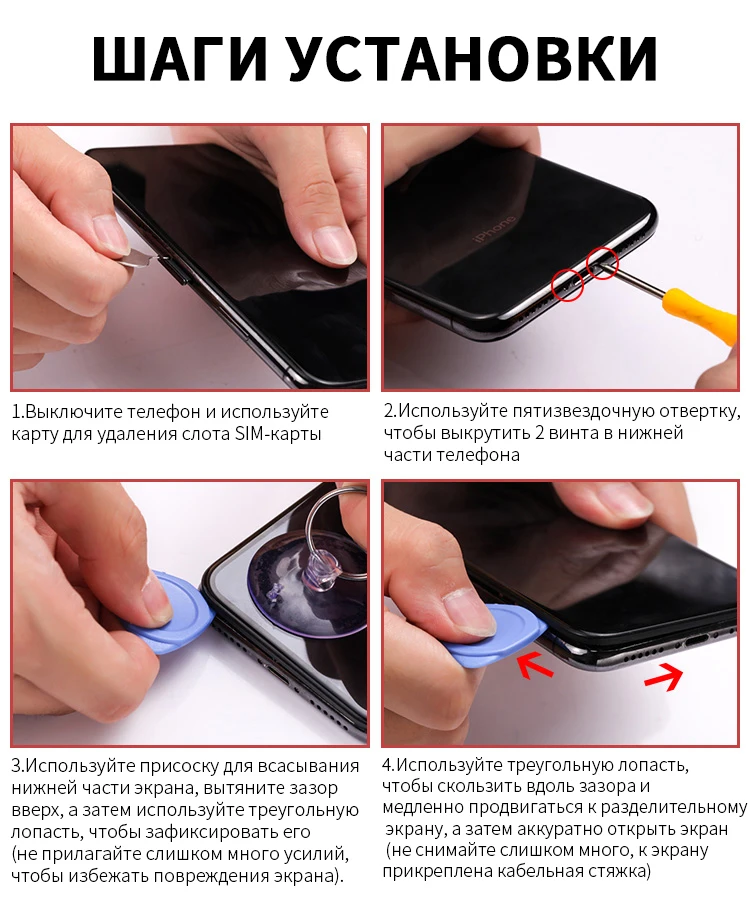 ШАГИ УСТАНОВКИ

iPhone

1.Выключите телефон и используйте карту для удаления слота SIM-карты

2.Используйте пятизвездочную отвертку, чтобы выкрутить 2 винта в нижней части телефона

3.Используйте присоску для всасывания нижней части экрана, вытяните зазор вверх, а затем используйте треугольную лопасть, чтобы зафиксировать его (не прилагайте слишком много усилий, чтобы избежать повреждения экрана).

4.Используйте треугольную лопасть, чтобы скользить вдоль зазора и медленно продвигаться к разделительному экрану, а затем аккуратно открыть экран (не снимайте слишком много, к экрану прикреплена кабельная стяжка)