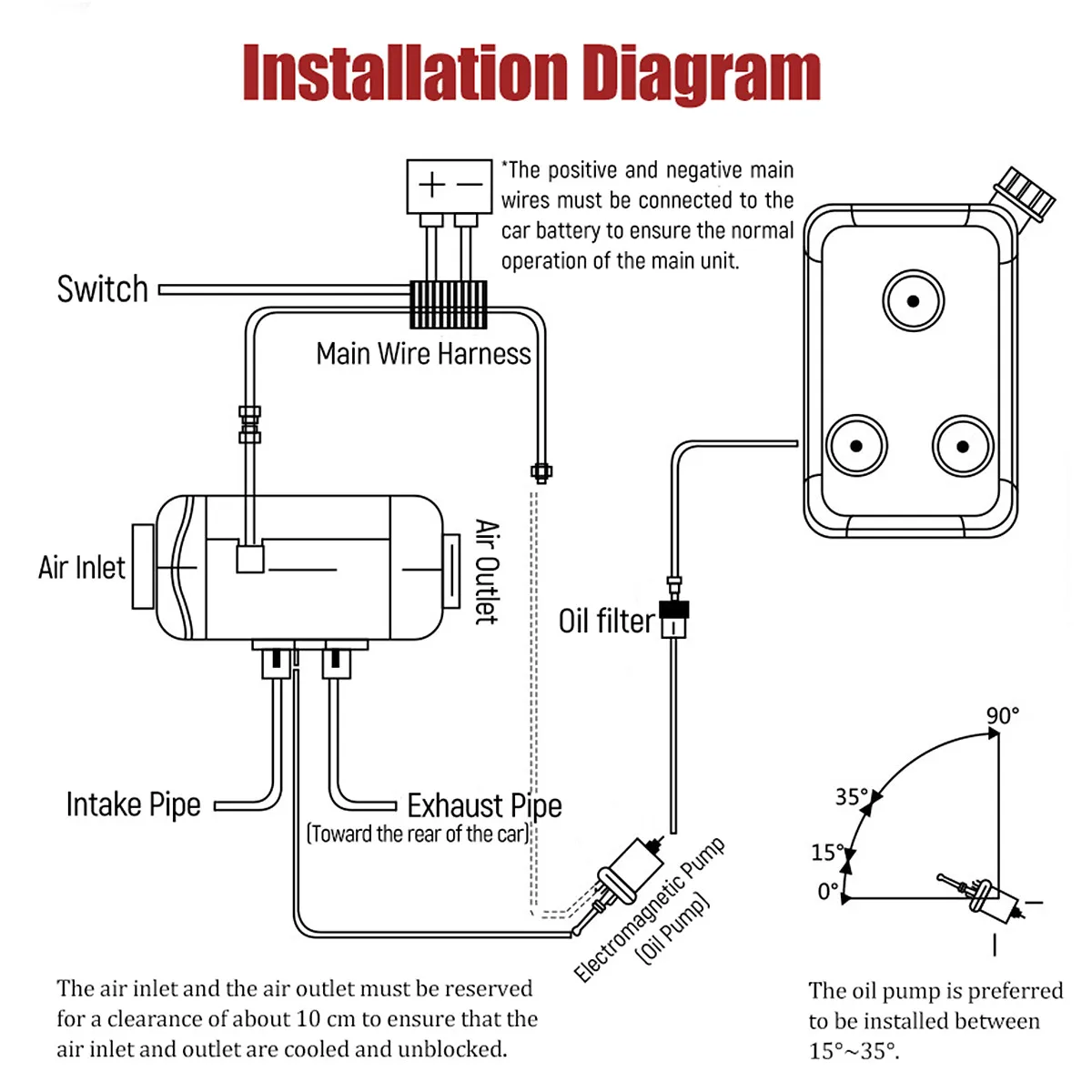 Installation Diagram

+ −

*The positive and negative main wires must be connected to the car battery to ensure the normal operation of the main unit.

Switch

Main Wire Harness

Air Inlet

Air Outlet

Oil filter

Intake Pipe

Exhaust Pipe
(Toward the rear of the car)

Electromagnetic Pump
(Oil Pump)

90°
35°
15°
0°

The air inlet and the air outlet must be reserved for a clearance of about 10 cm to ensure that the air inlet and outlet are cooled and unblocked.

The oil pump is preferred to be installed between 15°~35°.