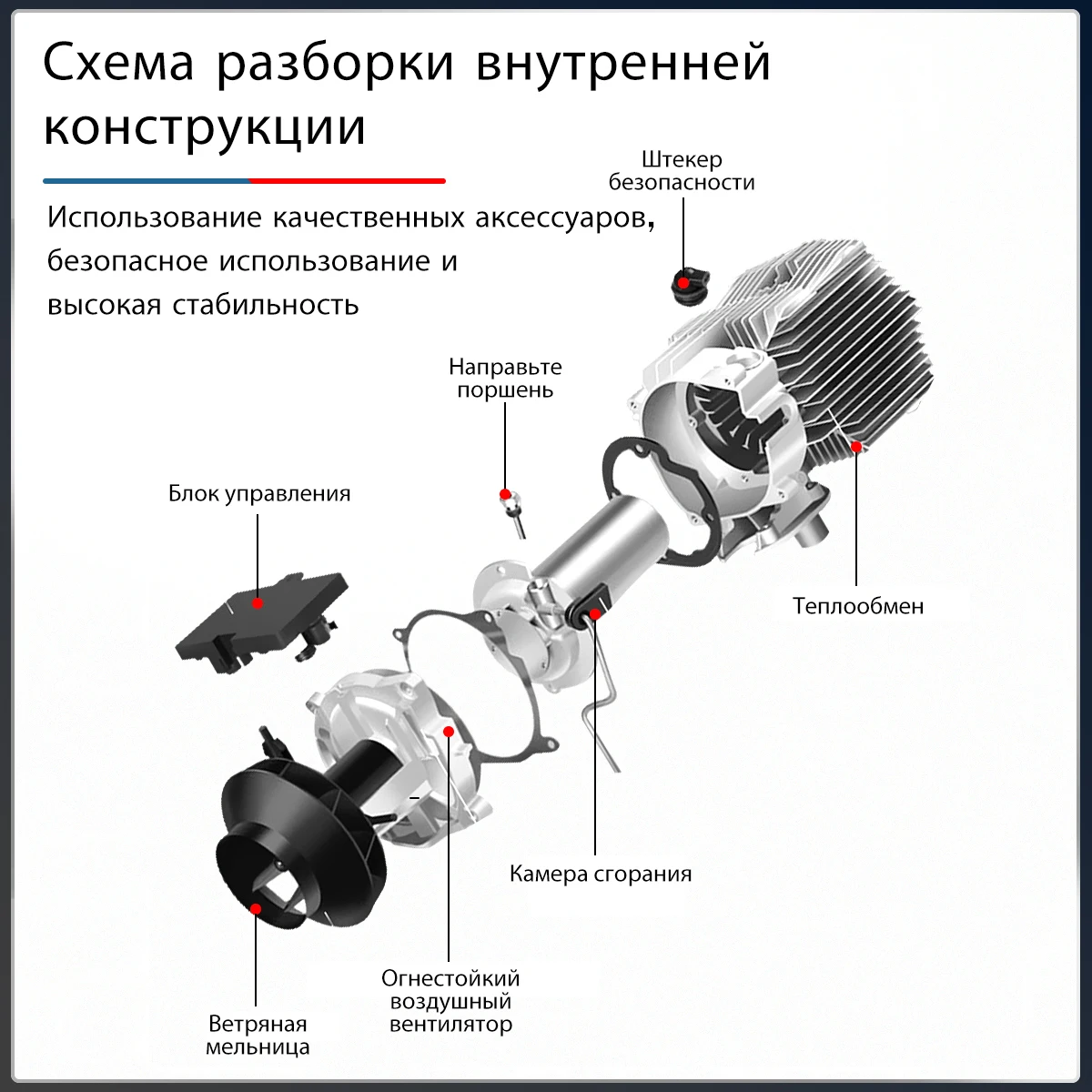 Схема разборки внутренней конструкции

Использование качественных аксессуаров, безопасное использование и высокая стабильность

Штекер безопасности

Направьте поршень

Блок управления

Теплообмен

Камера сгорания

Огнестойкий воздушный вентилятор

Ветряная мельница