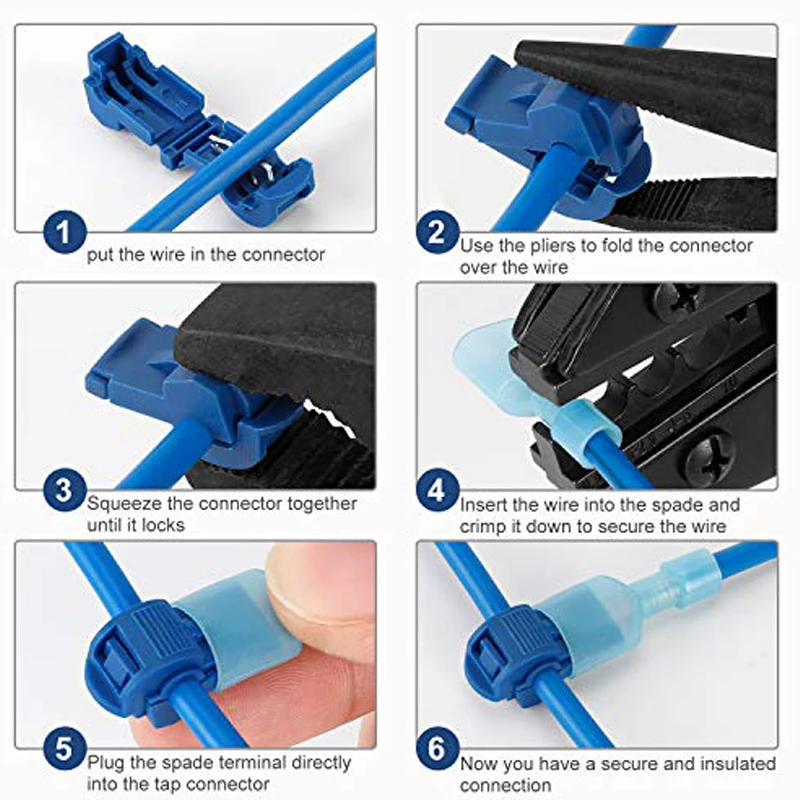 1
put the wire in the connector

2
Use the pliers to fold the connector over the wire

3
Squeeze the connector together until it locks

4
Insert the wire into the spade and crimp it down to secure the wire

5
Plug the spade terminal directly into the tap connector

6
Now you have a secure and insulated connection