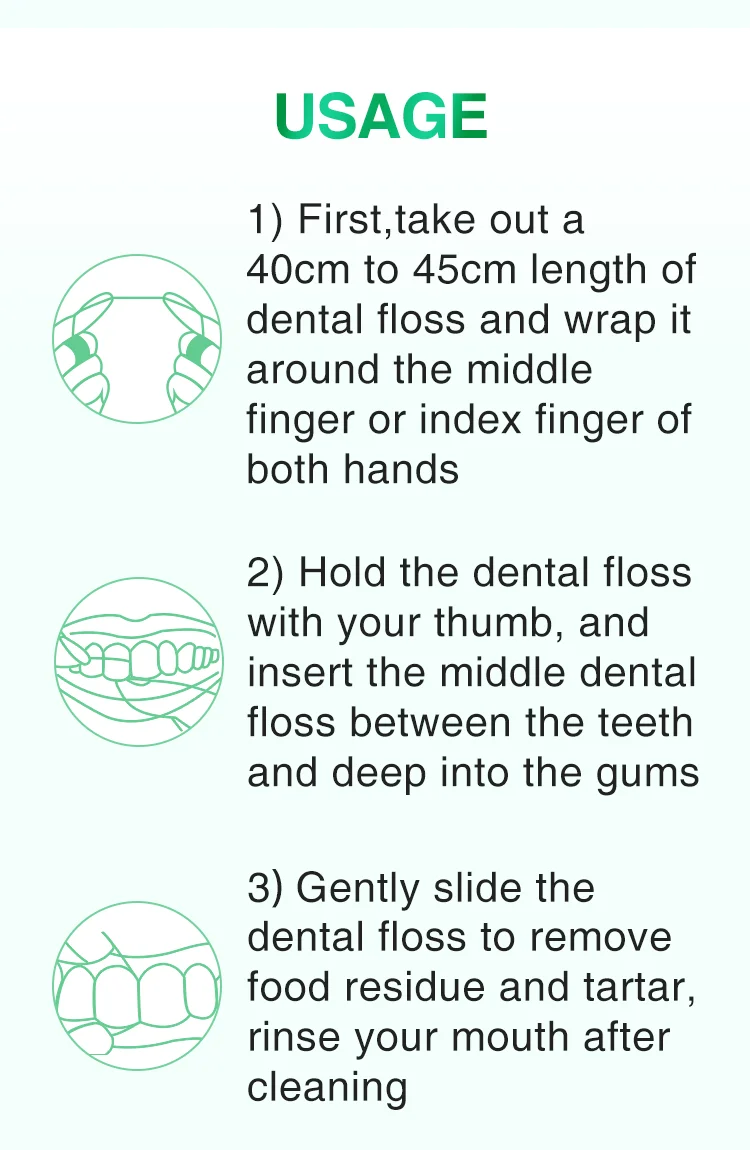 USAGE

1) First,take out a 40cm to 45cm length of dental floss and wrap it around the middle finger or index finger of both hands

2) Hold the dental floss with your thumb, and insert the middle dental floss between the teeth and deep into the gums

3) Gently slide the dental floss to remove food residue and tartar, rinse your mouth after cleaning