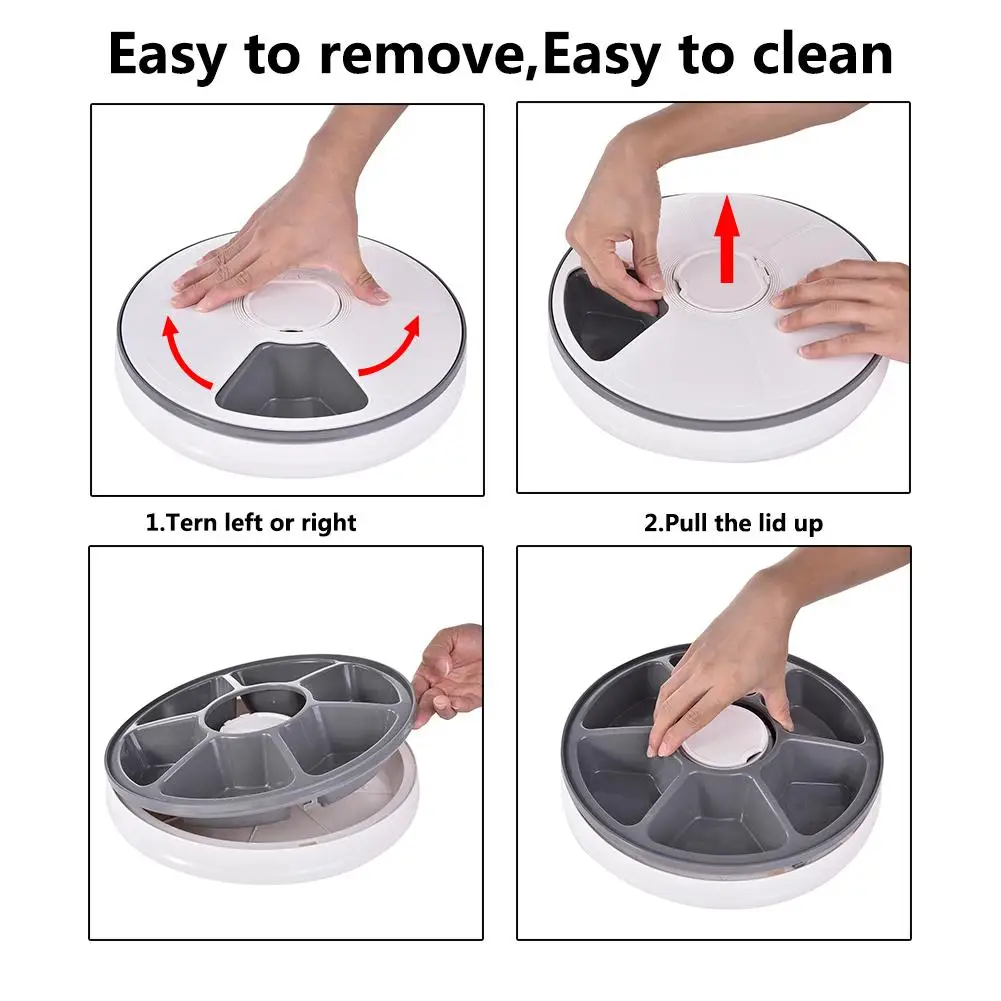 Easy to remove,Easy to clean

1.Tern left or right

2.Pull the lid up