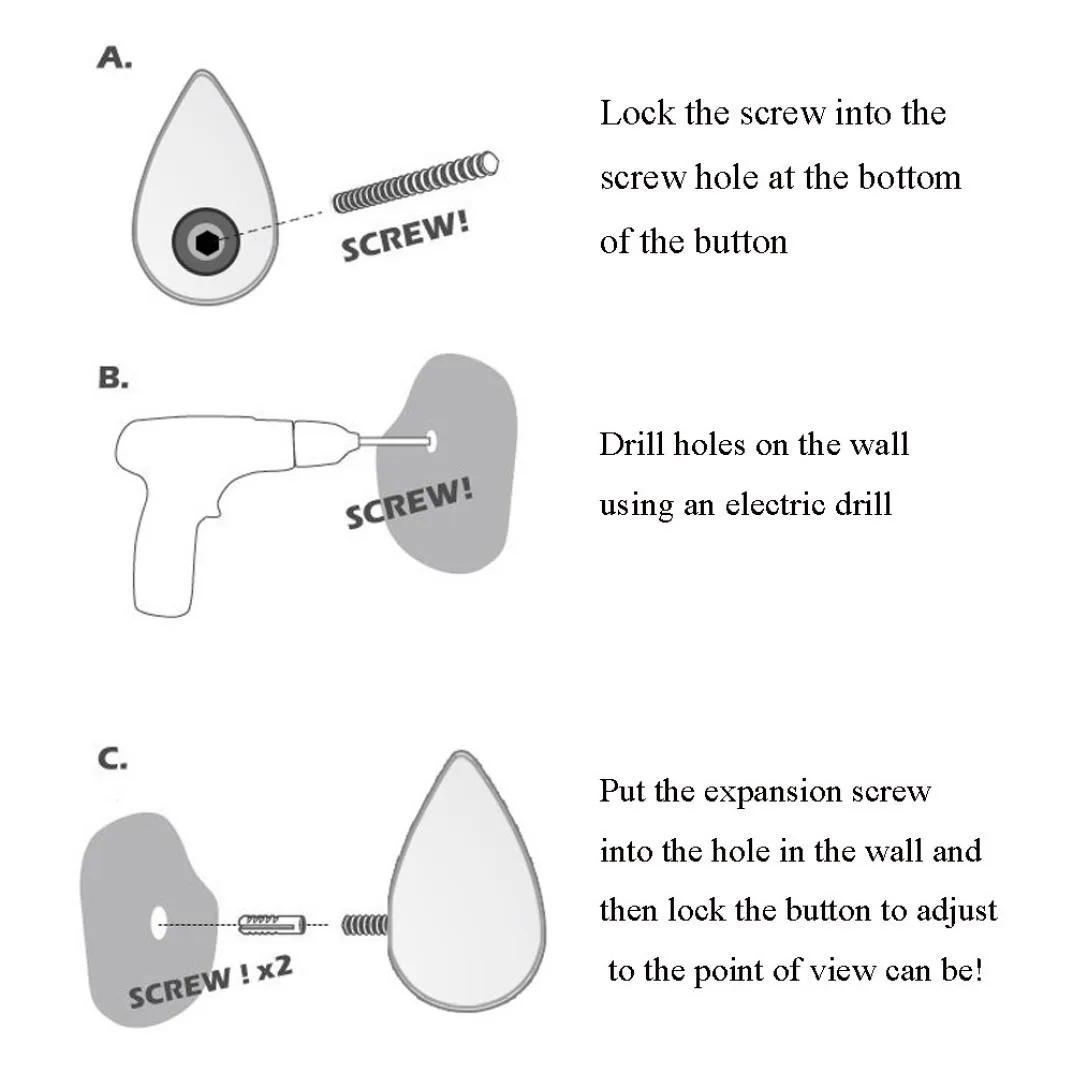 A.

SCREW!

Lock the screw into the screw hole at the bottom of the button

B.

SCREW!

Drill holes on the wall using an electric drill

C.

SCREW ! x2

Put the expansion screw into the hole in the wall and then lock the button to adjust to the point of view can be!