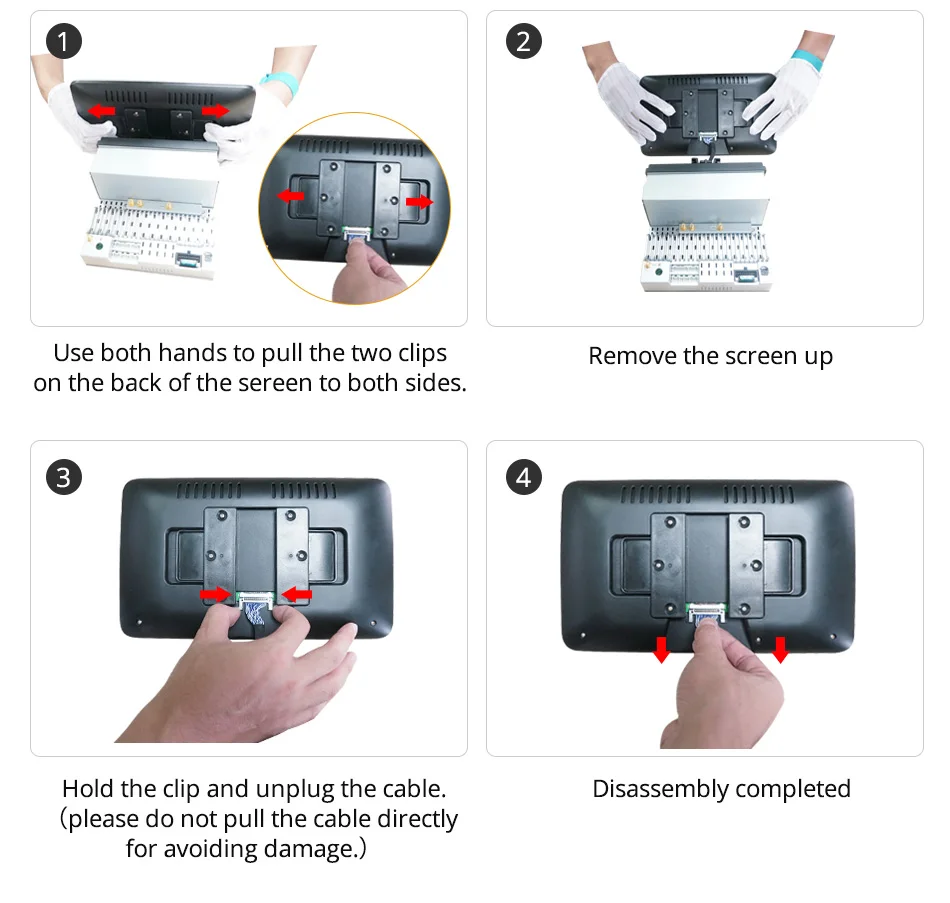 1

Use both hands to pull the two clips on the back of the sereen to both sides.

2

Remove the screen up

3

Hold the clip and unplug the cable. (please do not pull the cable directly for avoiding damage.)

4

Disassembly completed