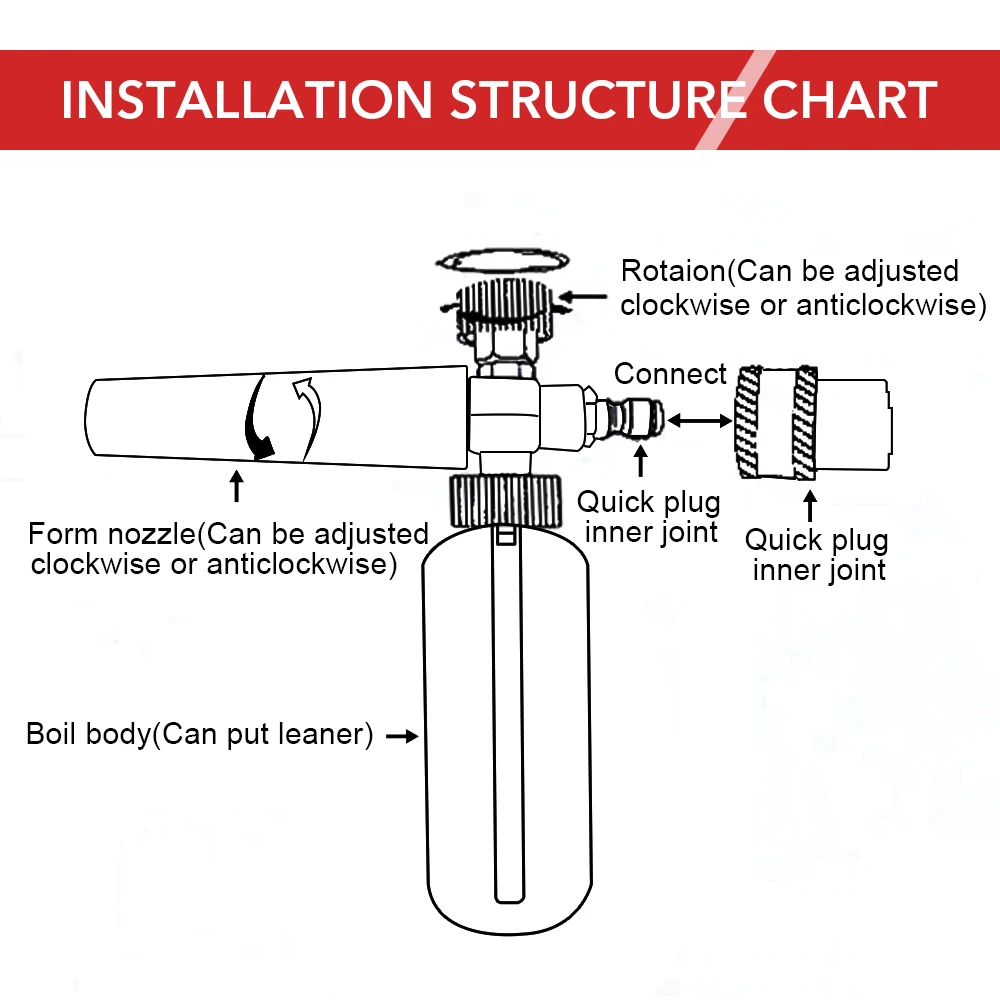 INSTALLATION STRUCTURE CHART

Rotaion(Can be adjusted clockwise or anticlockwise)

Connect

Form nozzle(Can be adjusted clockwise or anticlockwise)

Quick plug inner joint

Quick plug inner joint

Boil body(Can put leaner)