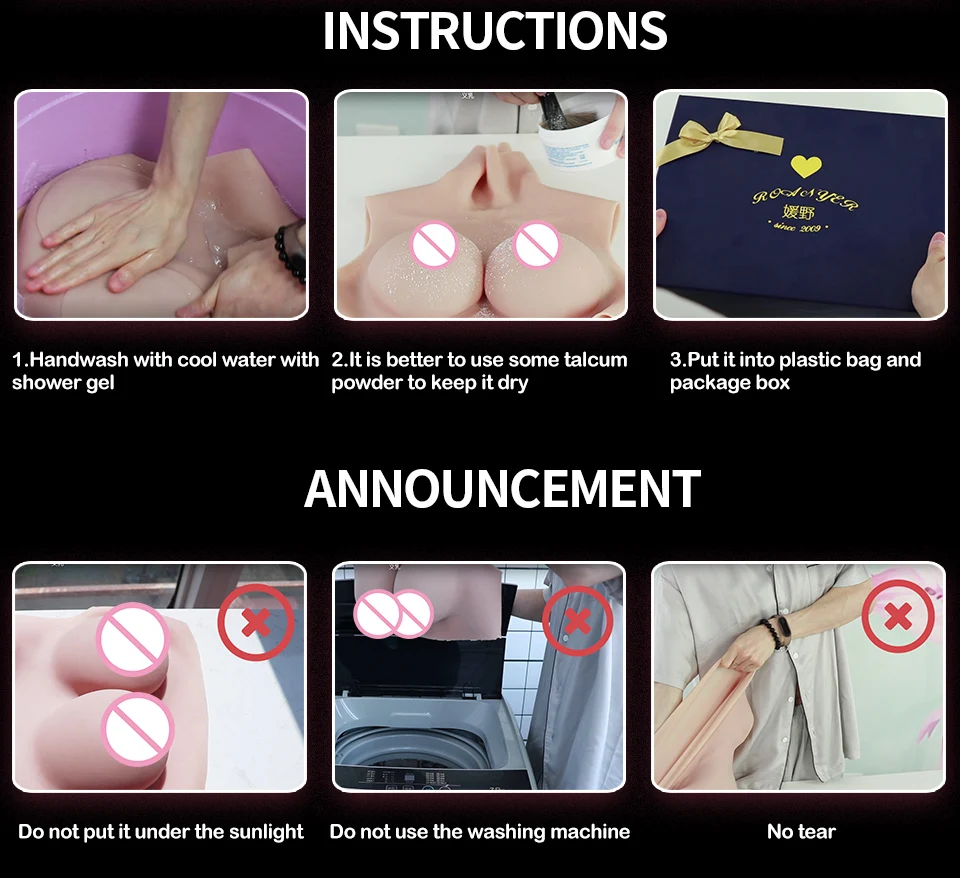 INSTRUCTIONS

ROANYER
媛野
since 2009

1.Handwash with cool water with shower gel

2.It is better to use some talcum powder to keep it dry

3.Put it into plastic bag and package box

ANNOUNCEMENT

Do not put it under the sunlight

Do not use the washing machine

No tear