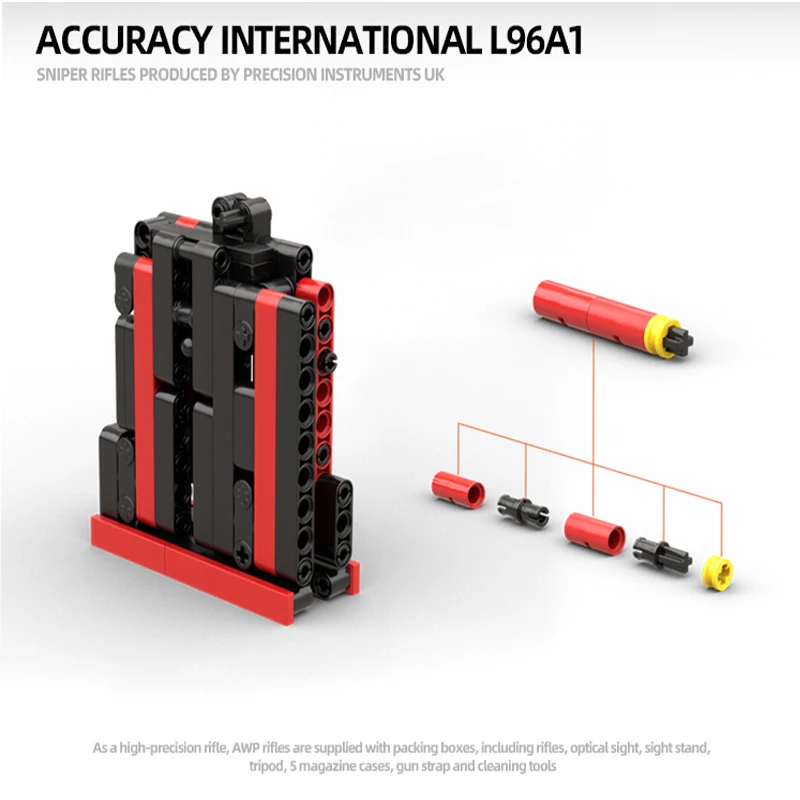 ACCURACY INTERNATIONAL L96A1
SNIPER RIFLES PRODUCED BY PRECISION INSTRUMENTS UK

As a high-precision rifle, AWP rifles are supplied with packing boxes, including rifles, optical sight, sight stand, tripod, 5 magazine cases, gun strap and cleaning tools